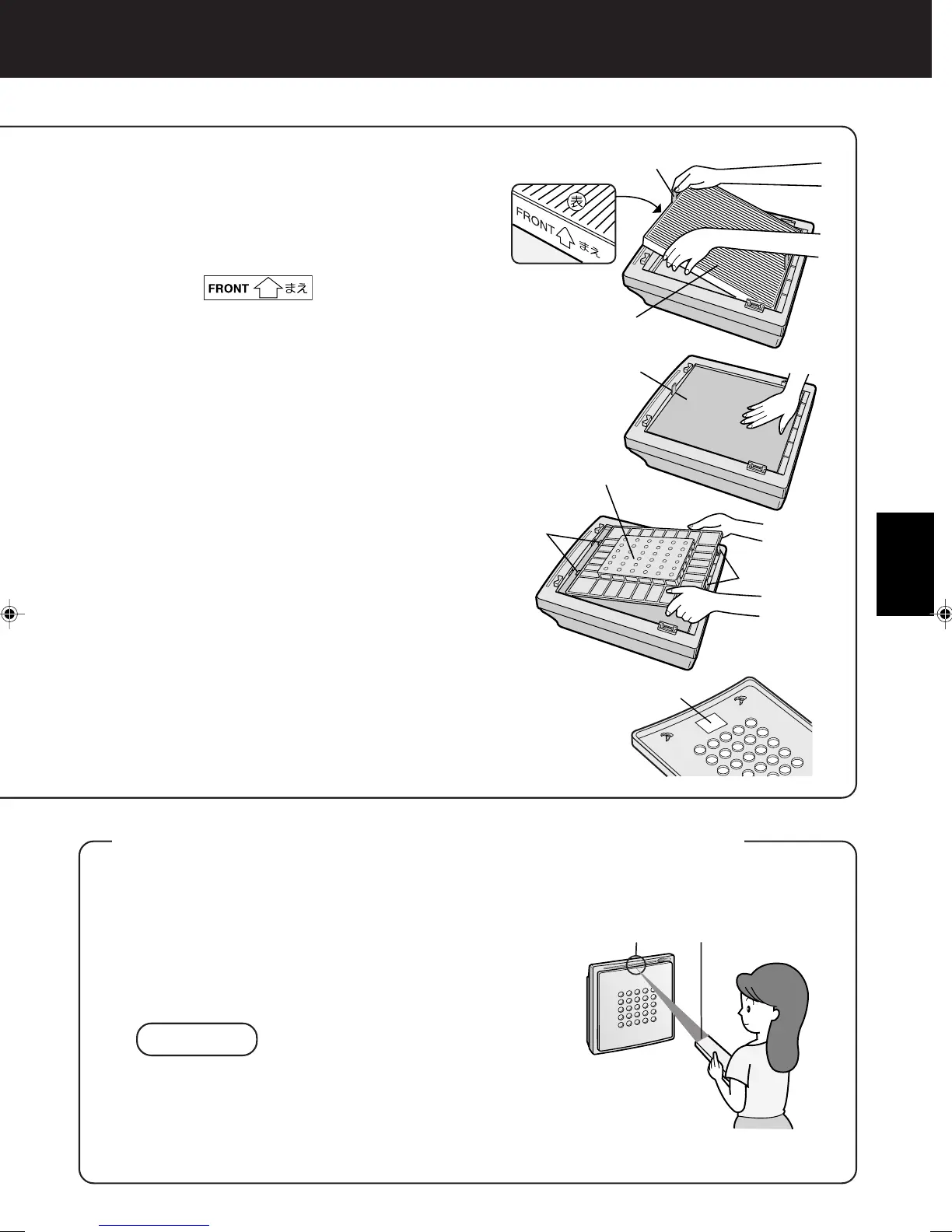 表
FRONT まえ

FRONT まえ