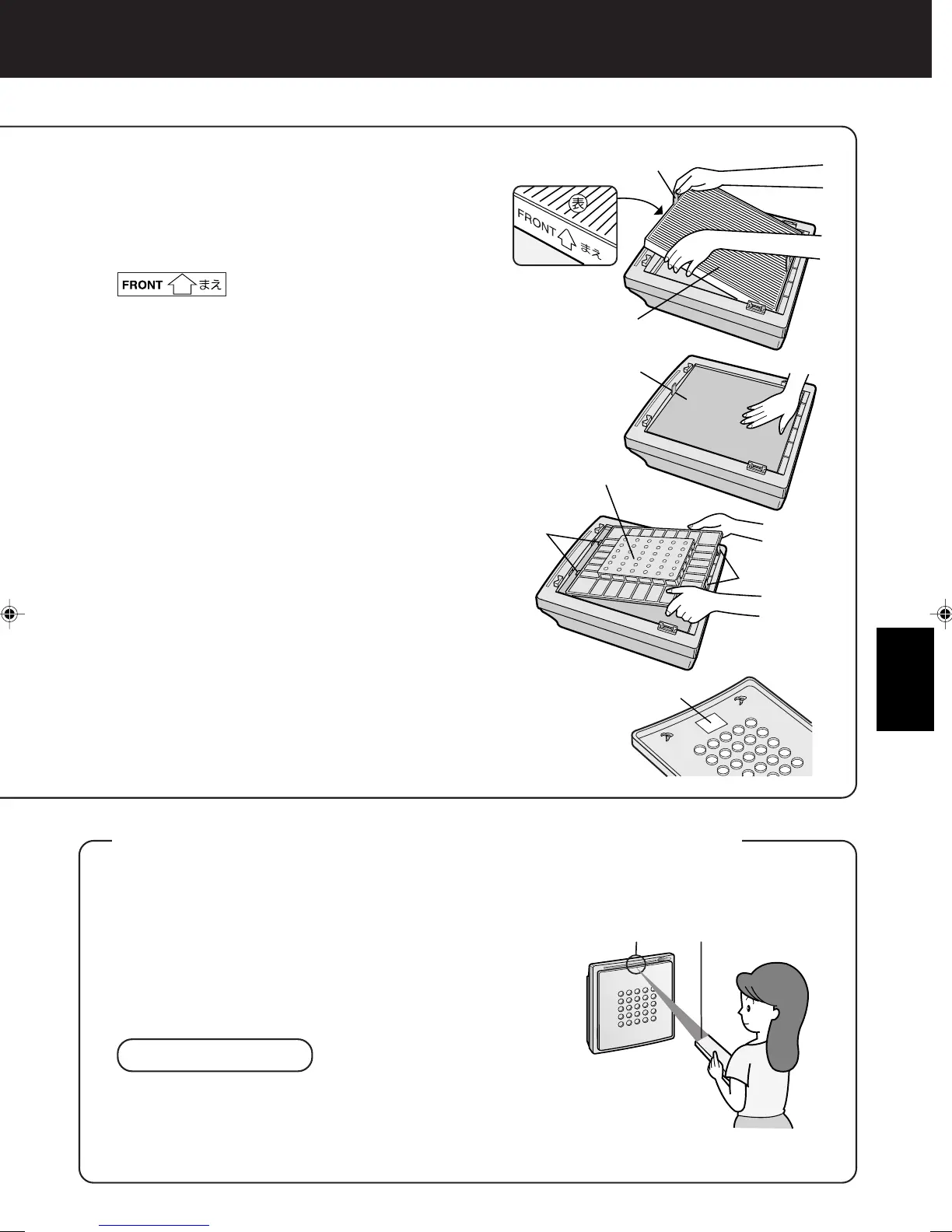 表

FRONT まえ

FRONT まえ