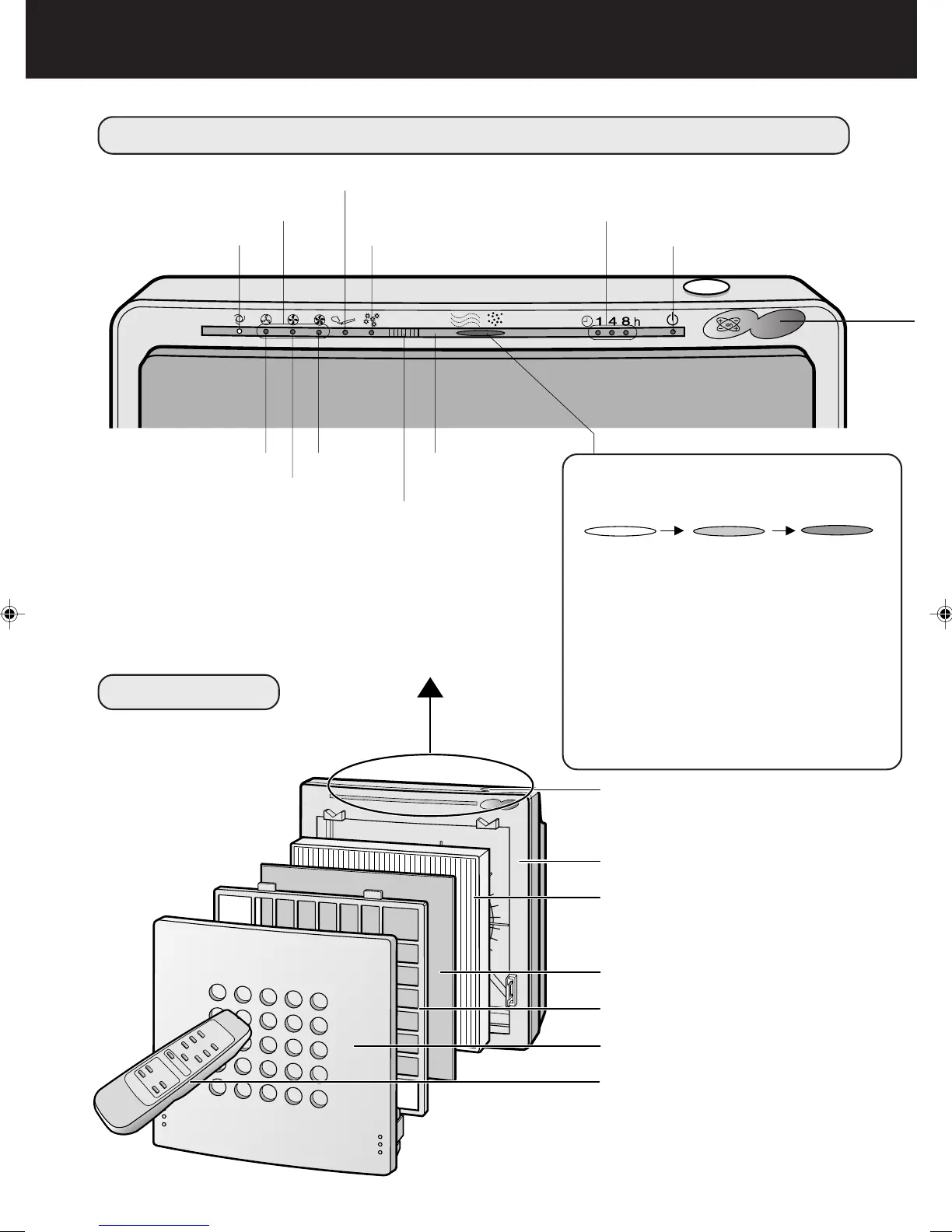 1 4 8 h