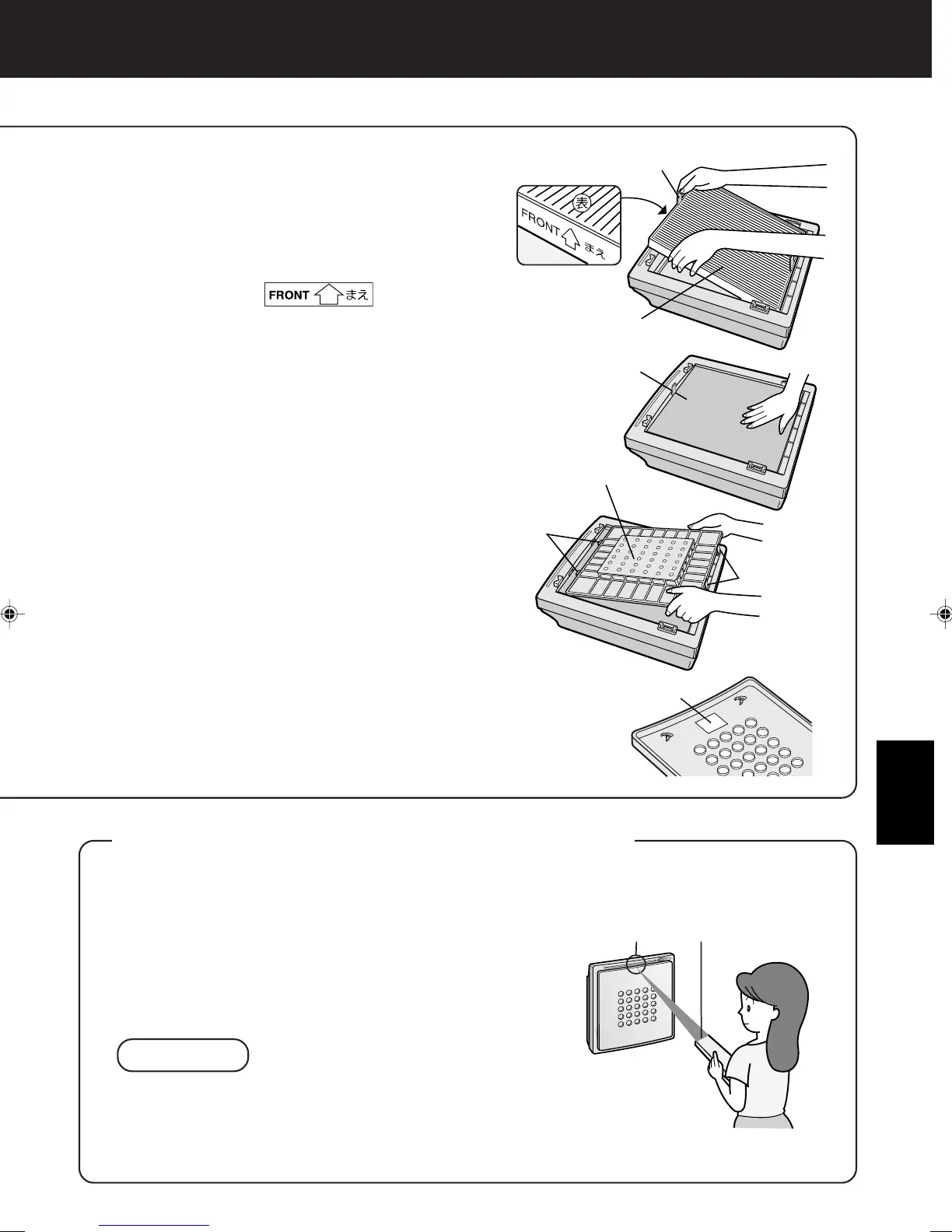 表
FRONT まえ

FRONT まえ