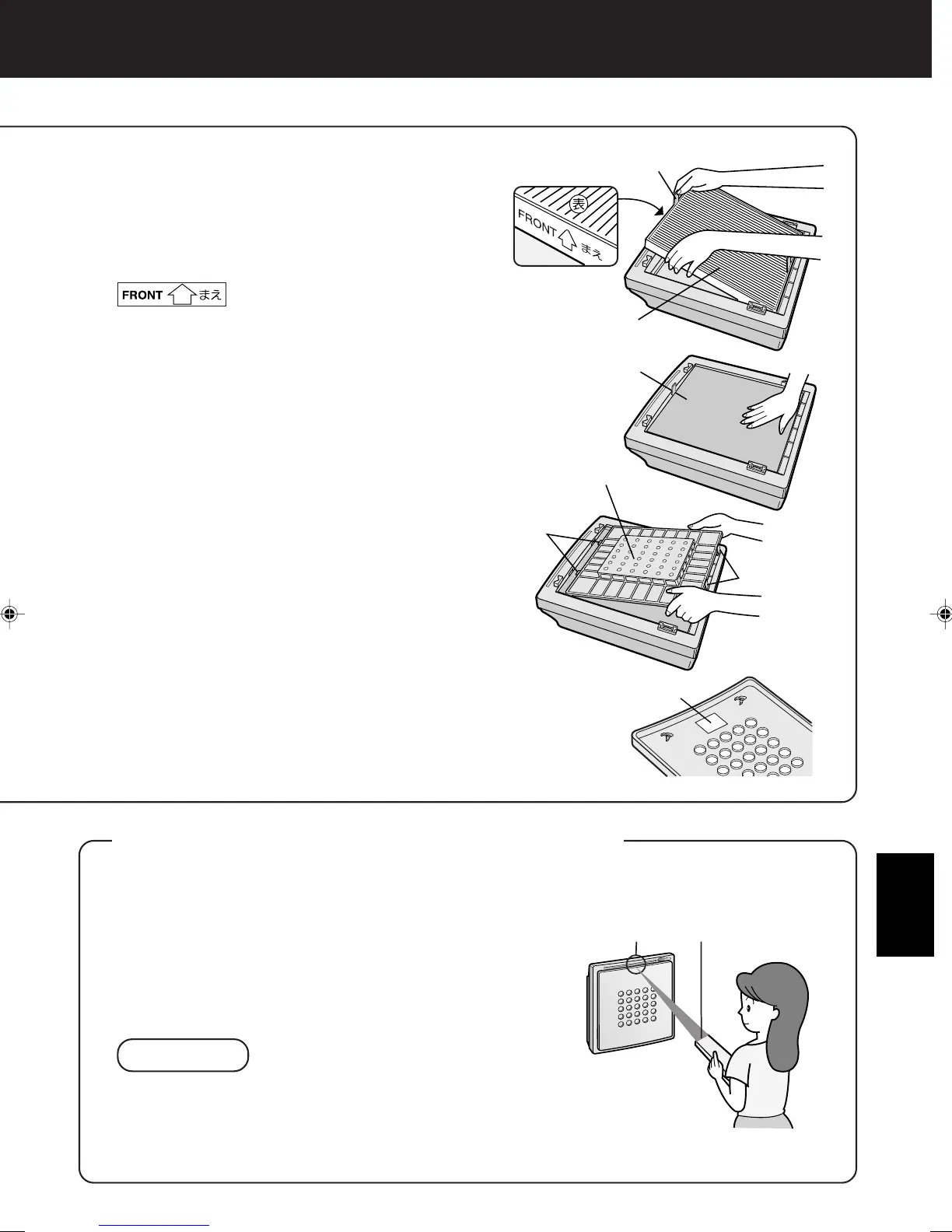 表

FRONT まえ

FRONT まえ