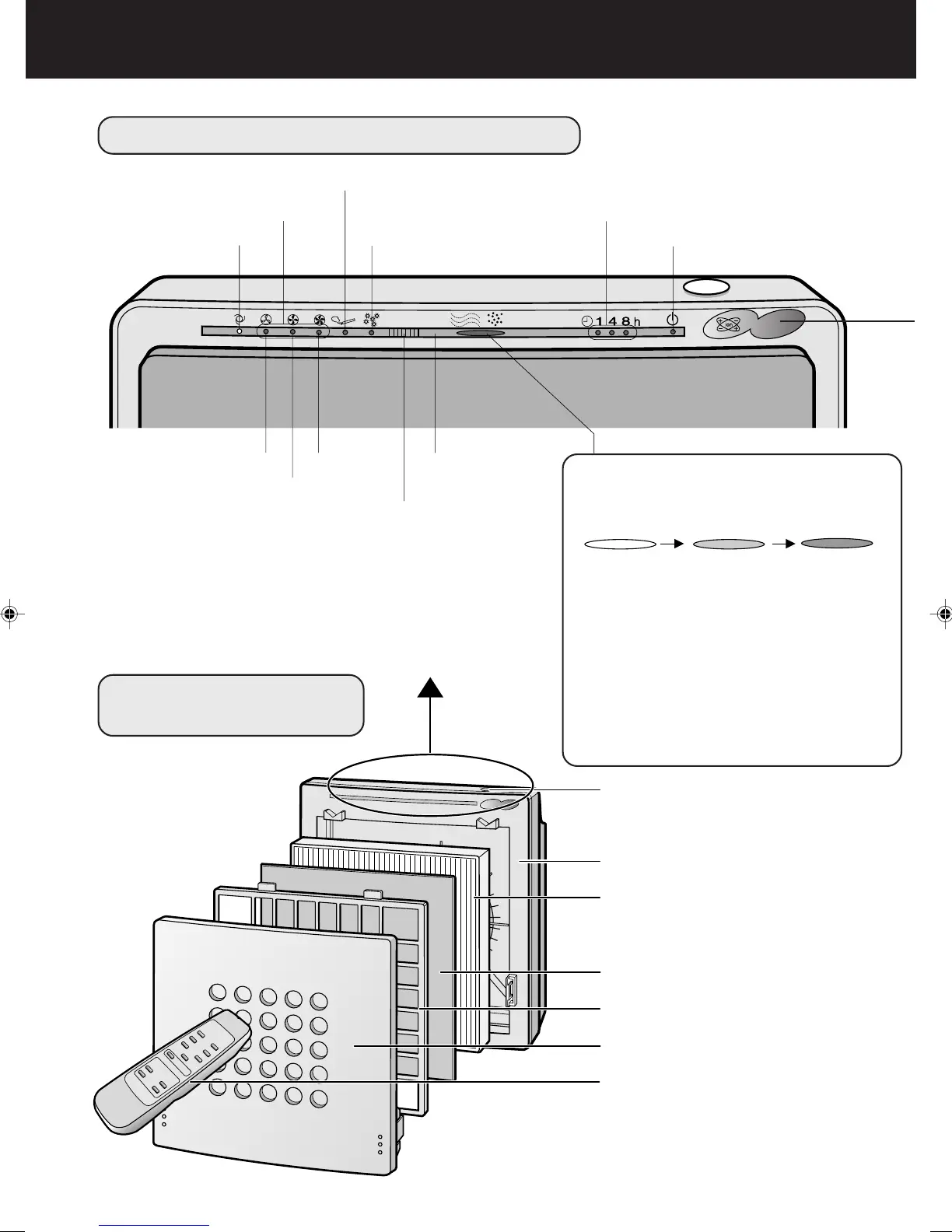 1 4 8 h