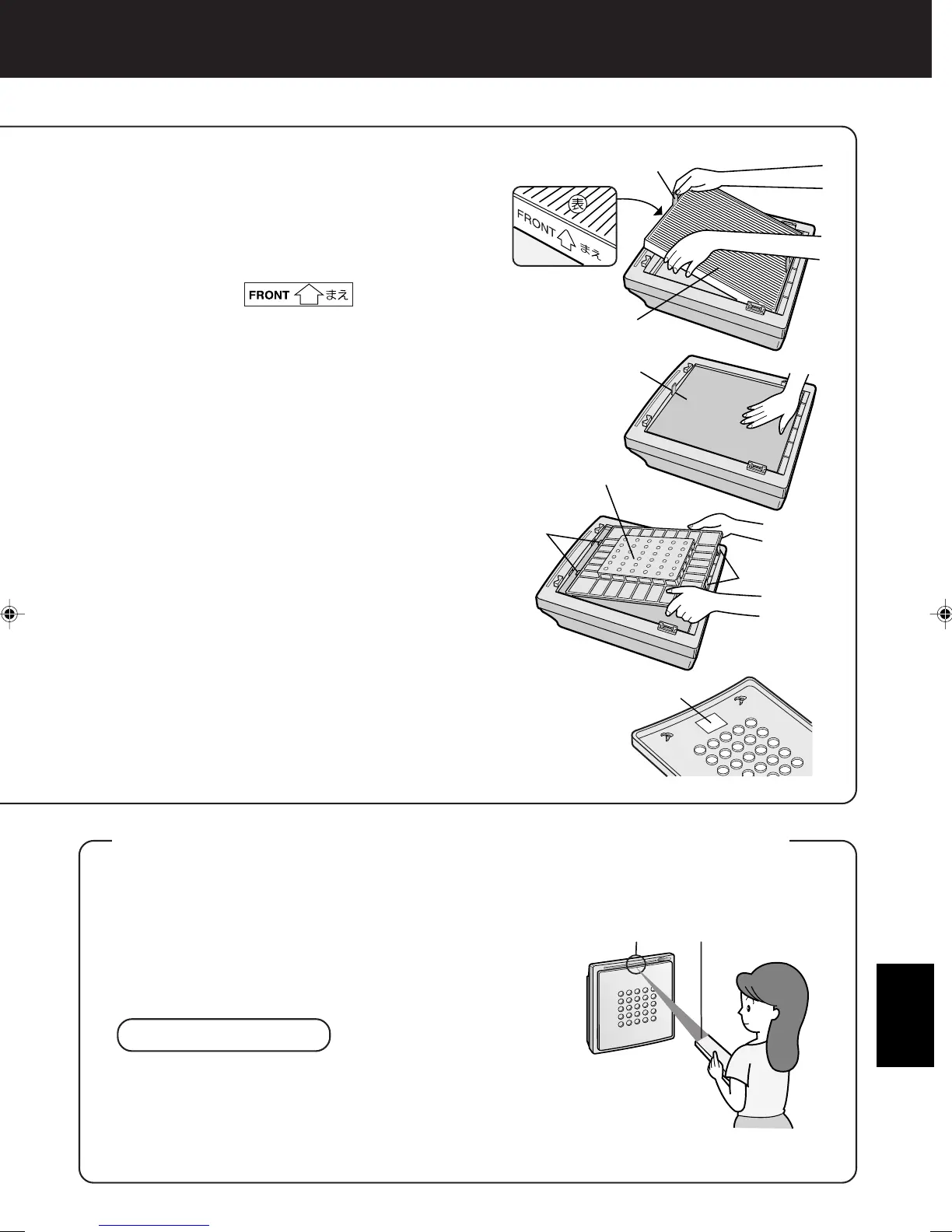 表

FRONT まえ

FRONT まえ