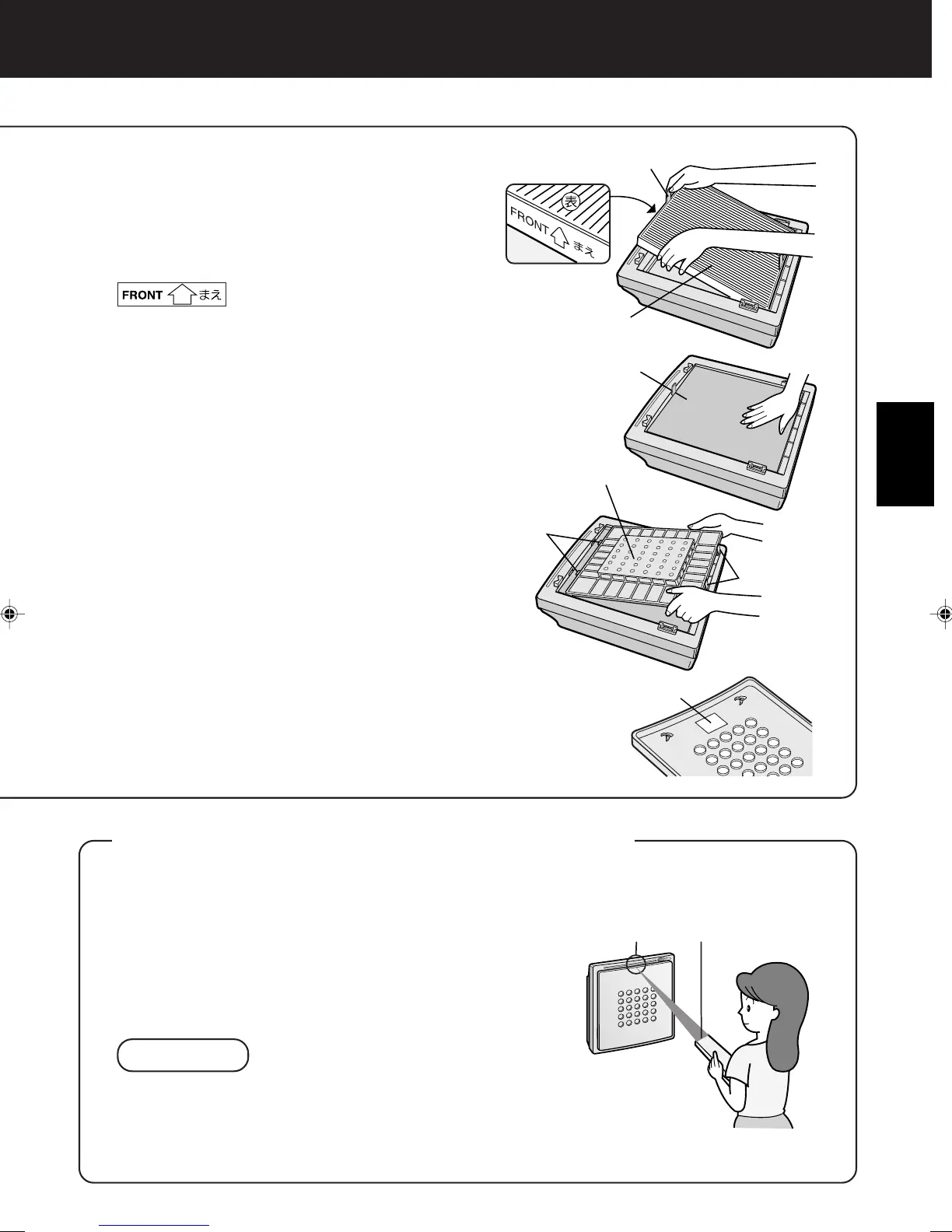 表

FRONT まえ

FRONT まえ