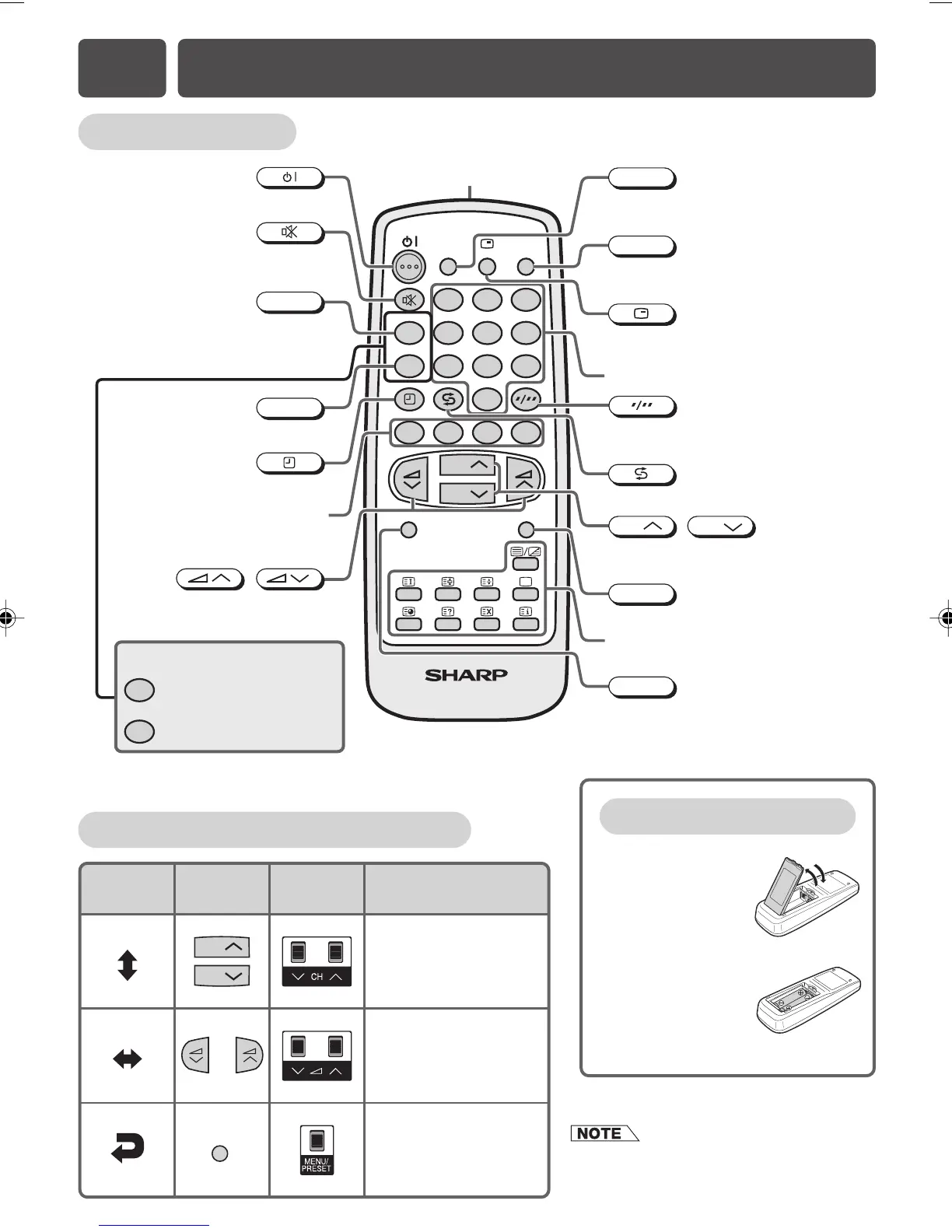 SHARP

CH

MENU/ PRESET

NOTE