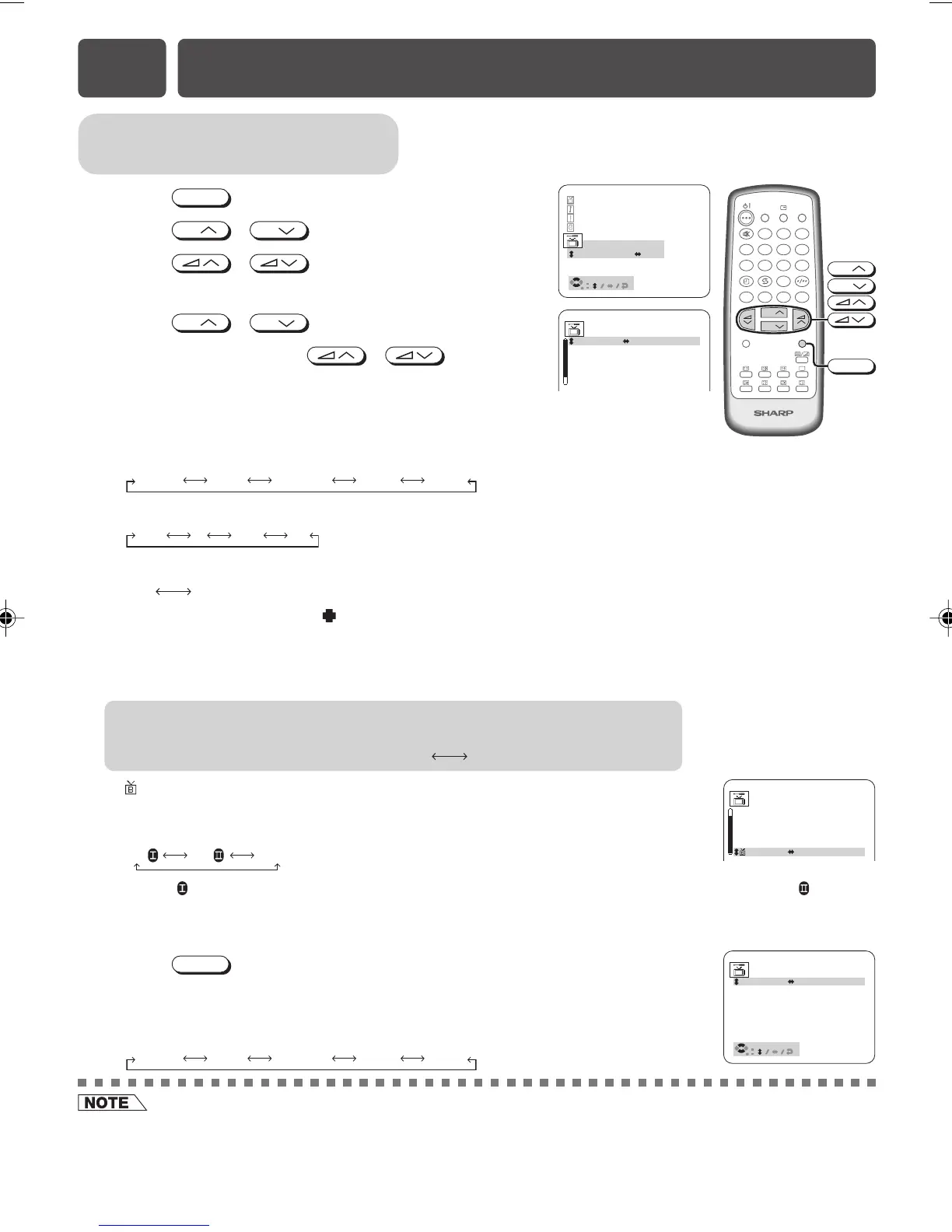 SHARP

NOTE