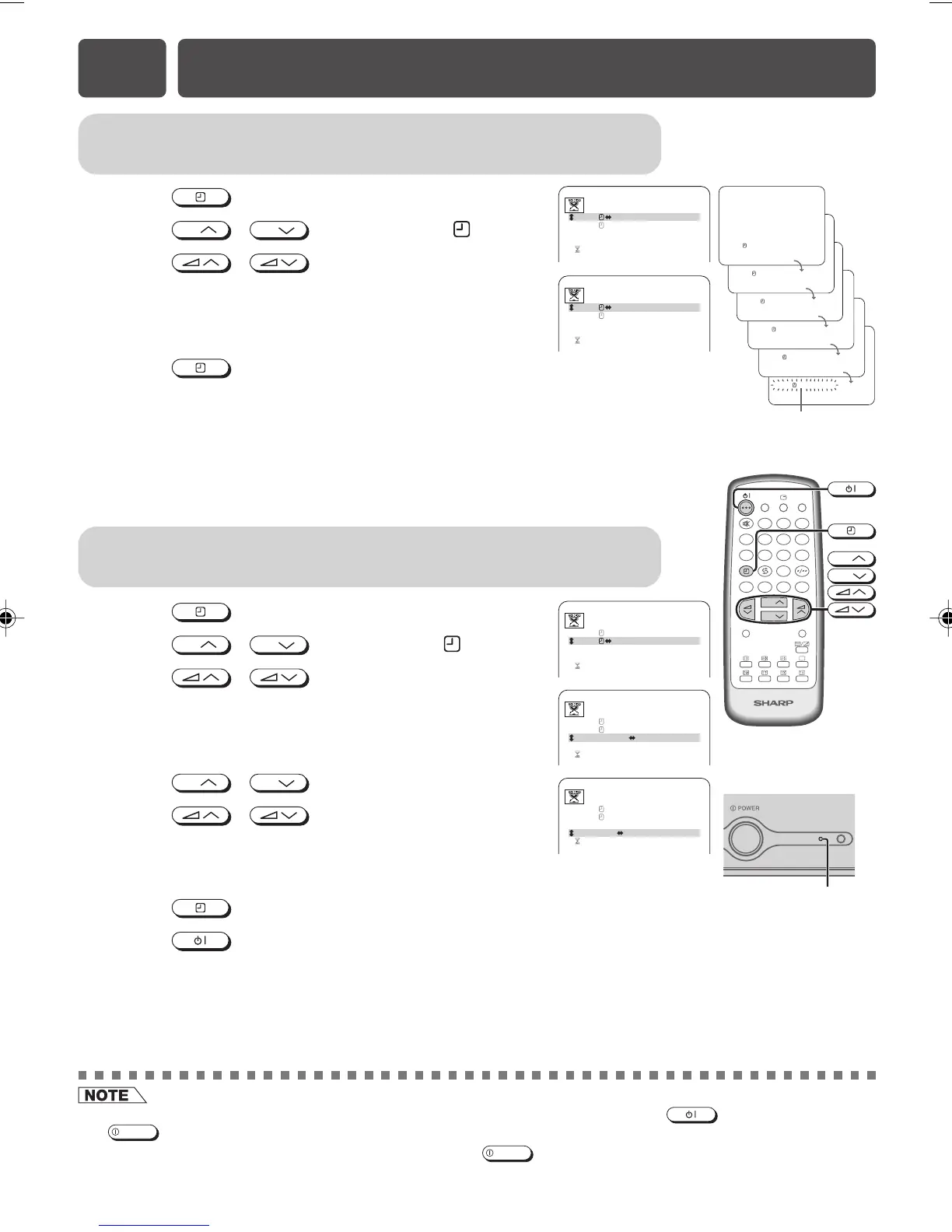 SHARP

POWER

NOTE