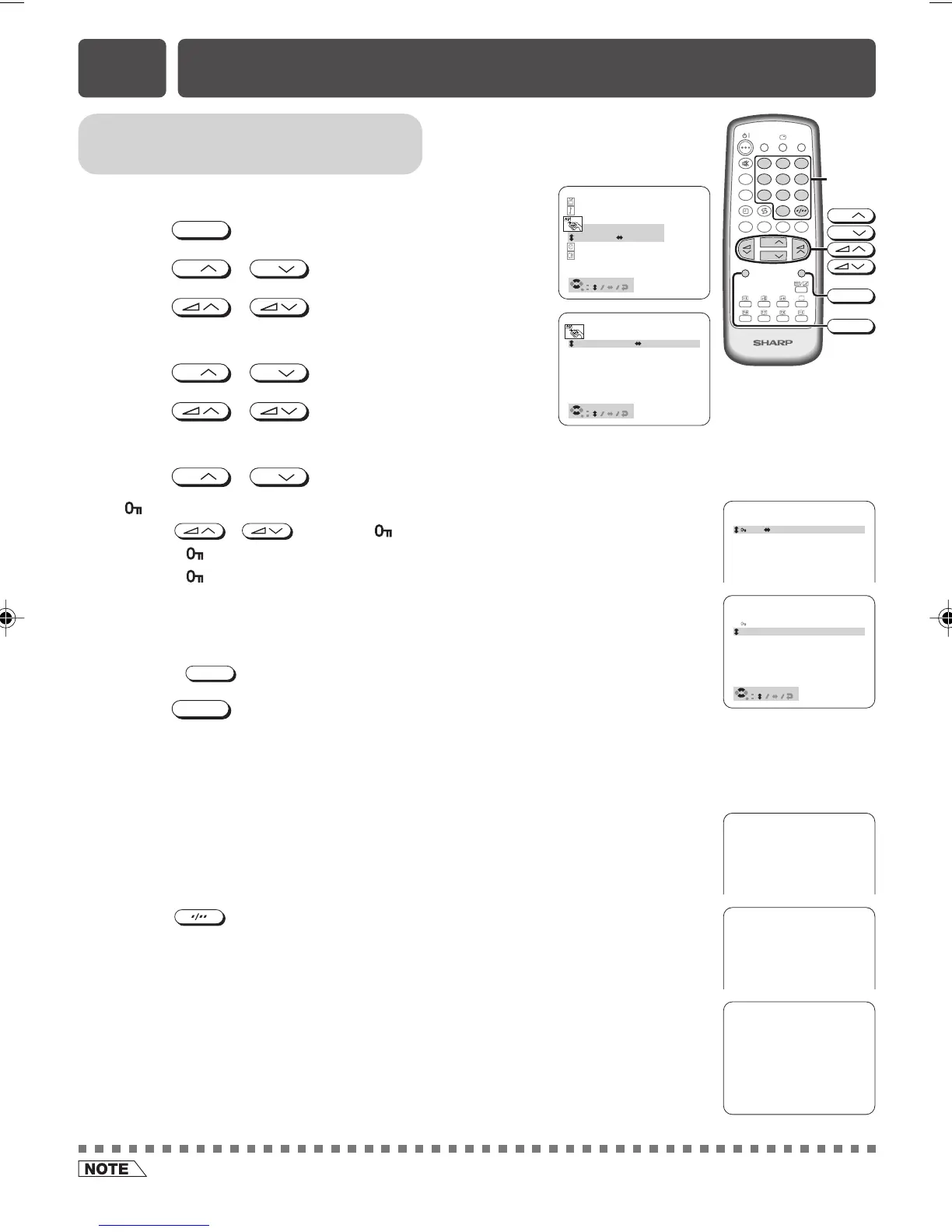 SHARP

NOTE