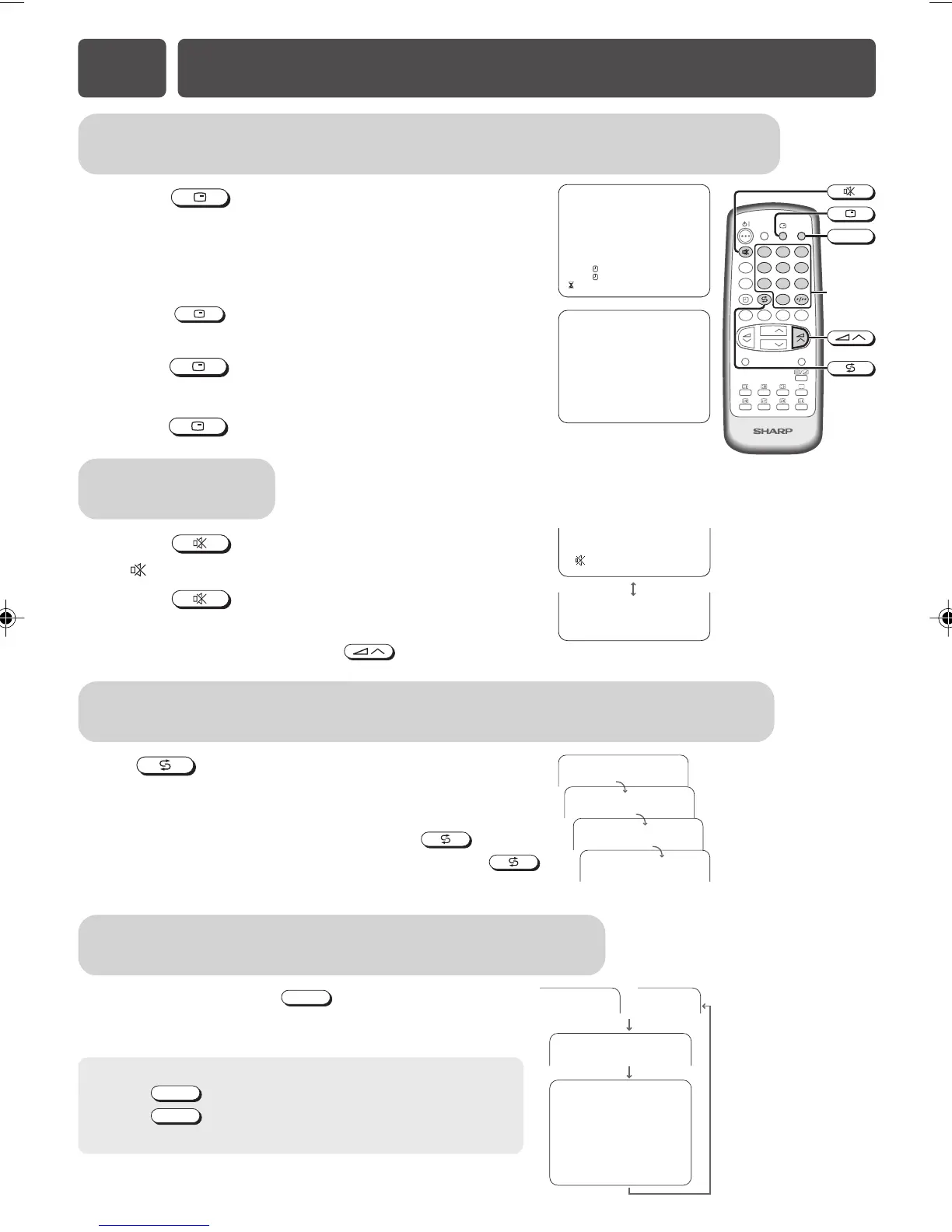 SHARP