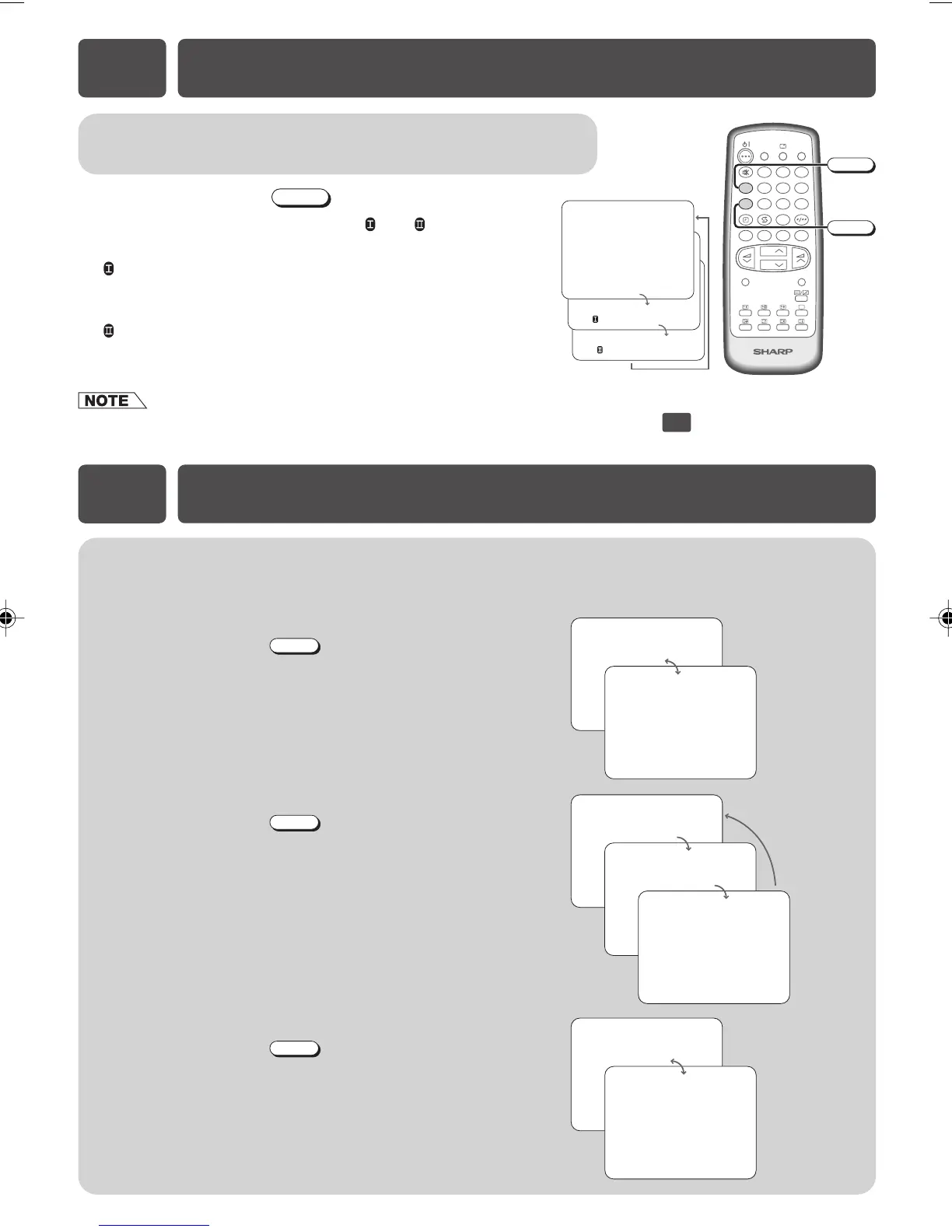 SHARP

NOTE