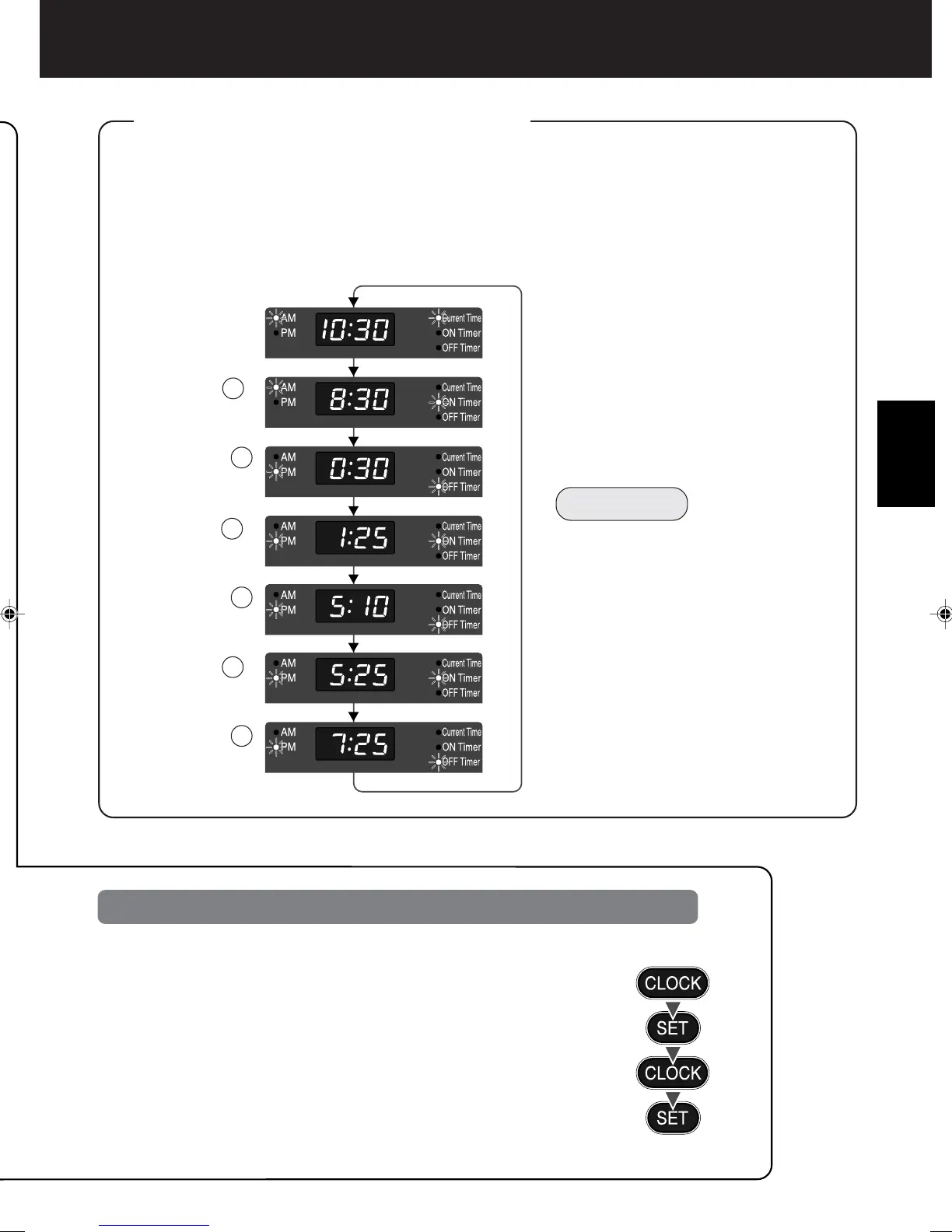 AM
PM
10:30
Current Time
ON Timer
OFF Timer

AM
PM
8:30
Current Time
ON Timer
OFF Timer

AM
PM
0:30
Current Time
ON Timer
OFF Timer

AM
PM
1:25
Current Time
ON Timer
OFF Timer

AM
PM
5:10
Current Time
ON Timer
OFF Timer

AM
PM
5:25
Current Time
ON Timer
OFF Timer

AM
PM
7:25
Current Time
ON Timer
OFF Timer

CLOCK
SET
CLOCK
SET