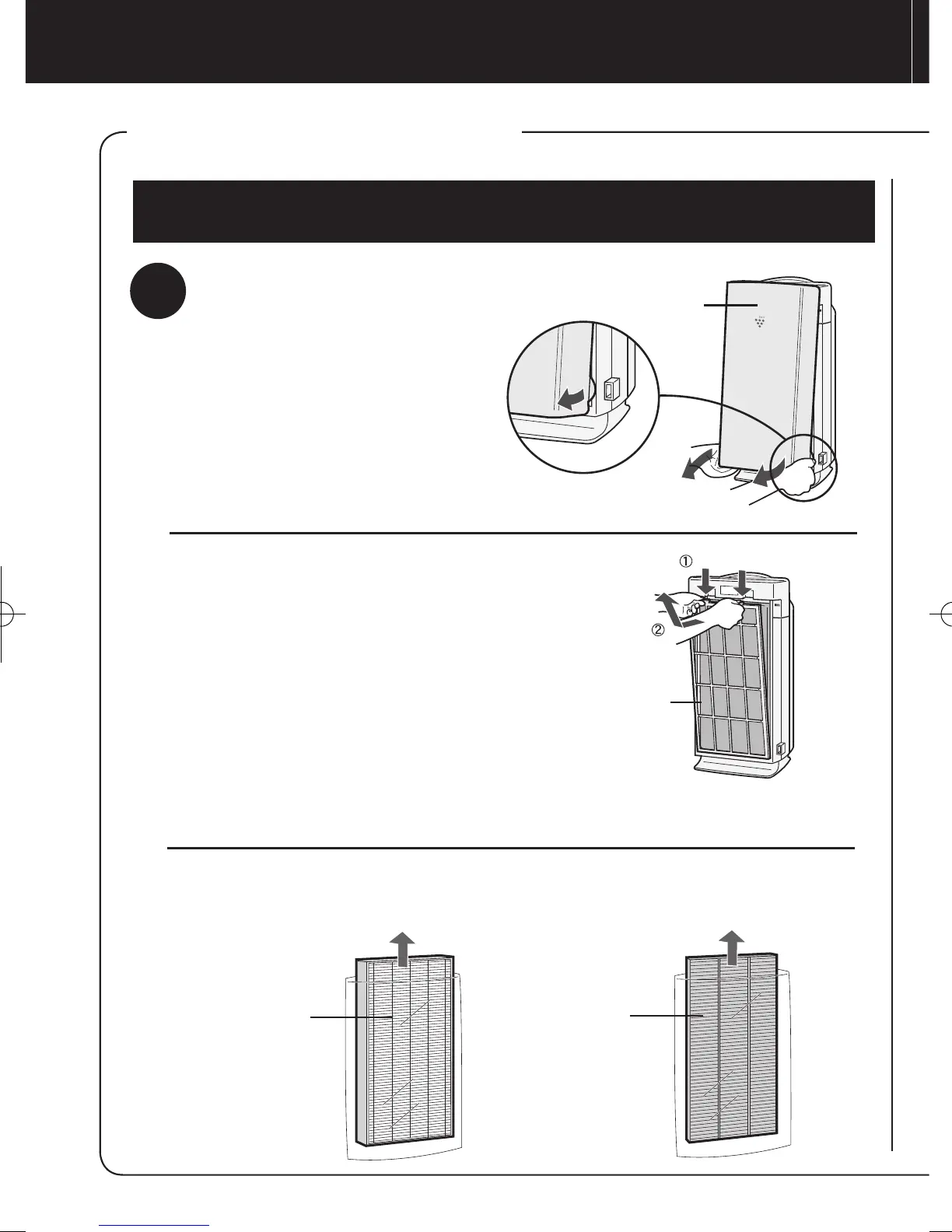 ①

②