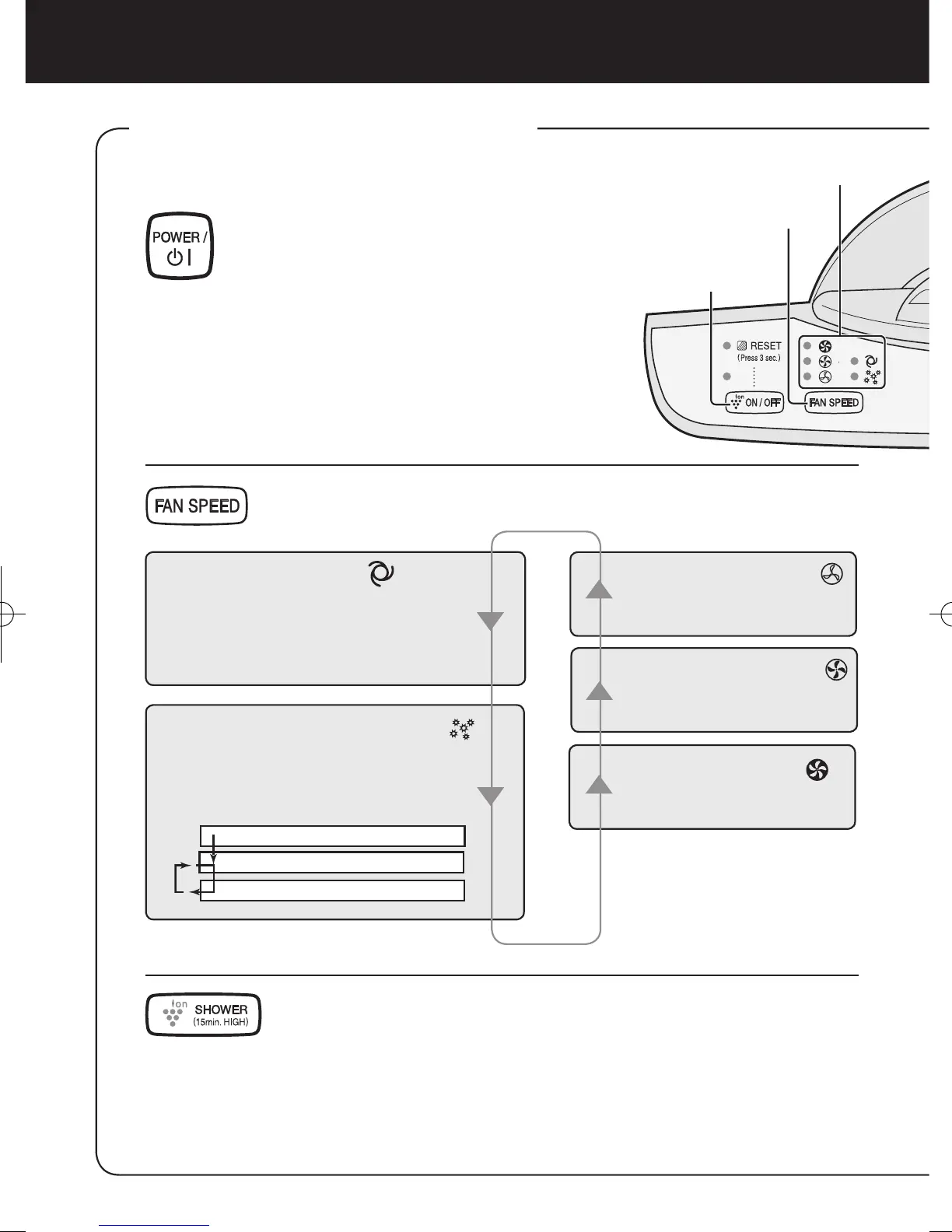 POWER /

RESET
(Press 3 sec.)

Ion ON / OFF

FAN SPEED

FAN SPEED

Ion SHOWER
(15min. HIGH)