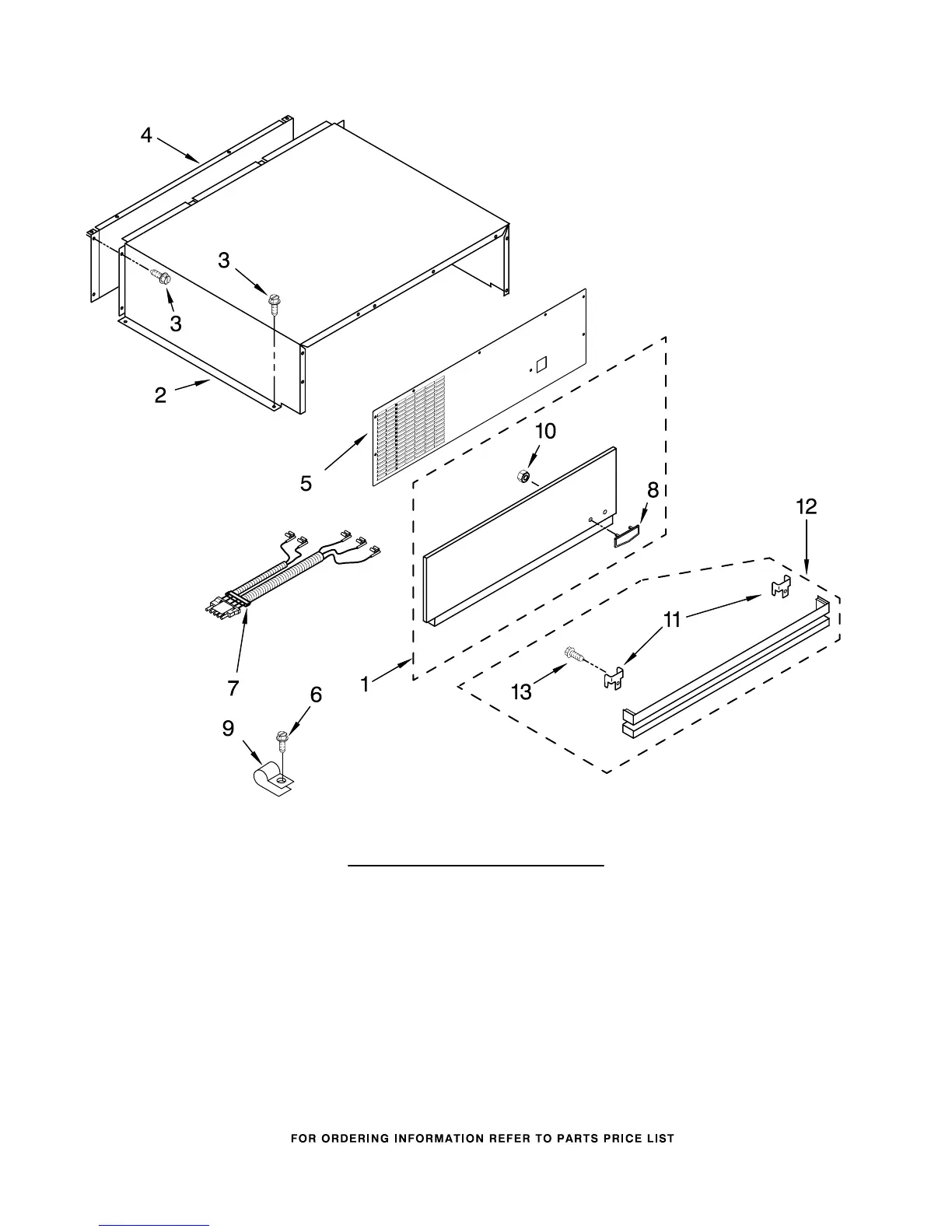 4

3

3

2

5

10

8

12

11

7

1

13

6

9

FOR ORDERING INFORMATION REFER TO PARTS PRICE LIST