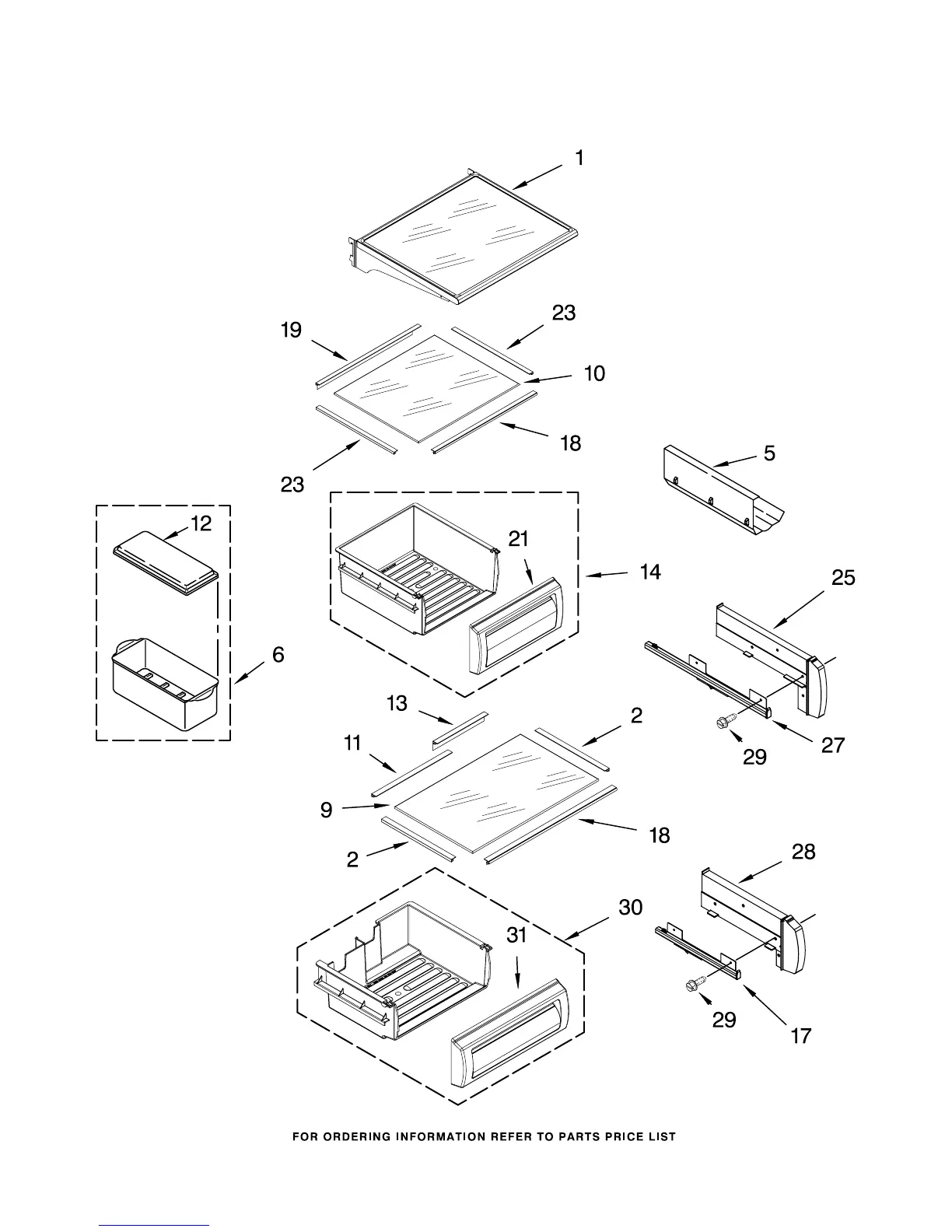 1
19
23
10
18
23
5
12
21
14
25
6
13
2
11
27
29
9
18
2
28
30
31
29
17

FOR ORDERING INFORMATION REFER TO PARTS PRICE LIST