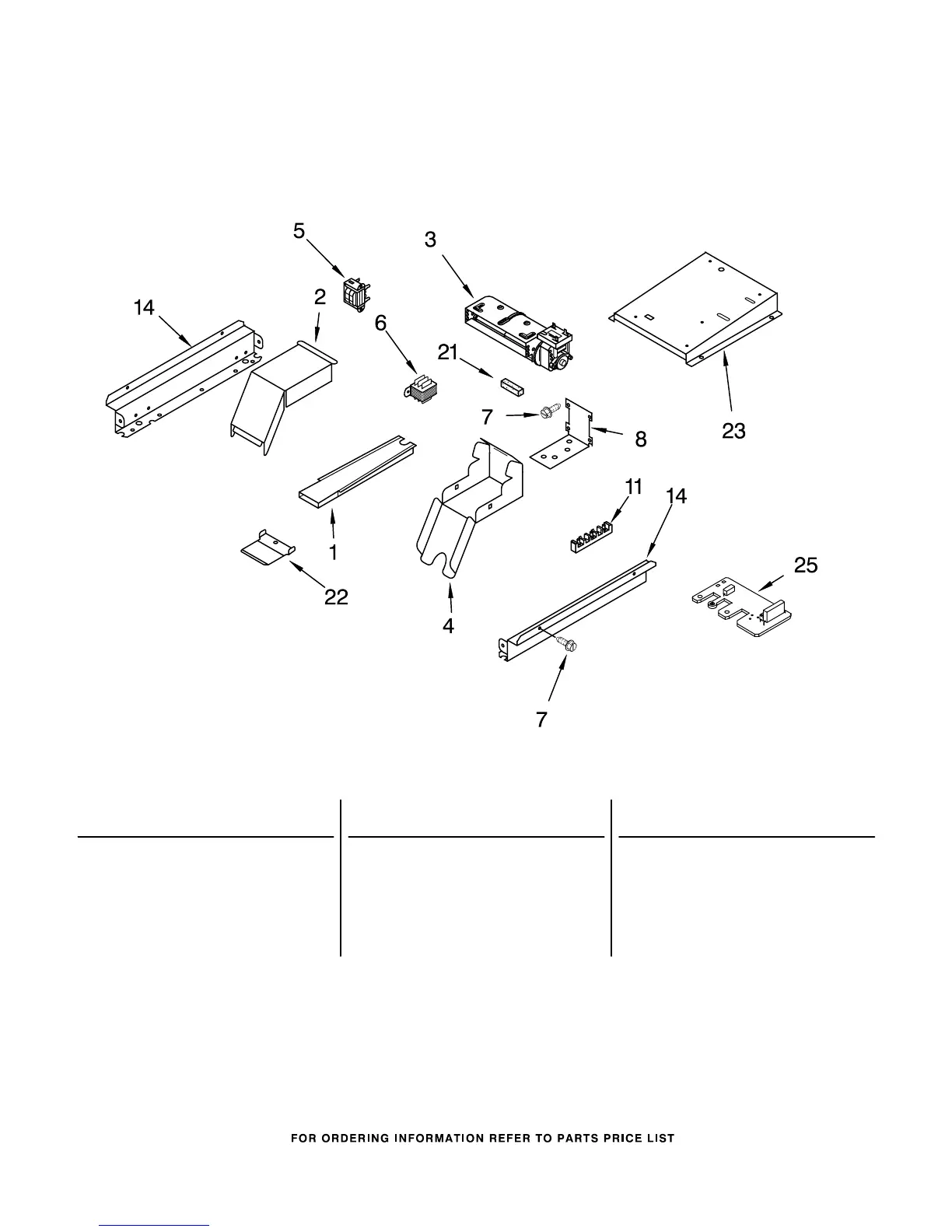 5
3
14
2
6
21
7
8
23
11
14
1
22
4
25
7

FOR ORDERING INFORMATION REFER TO PARTS PRICE LIST