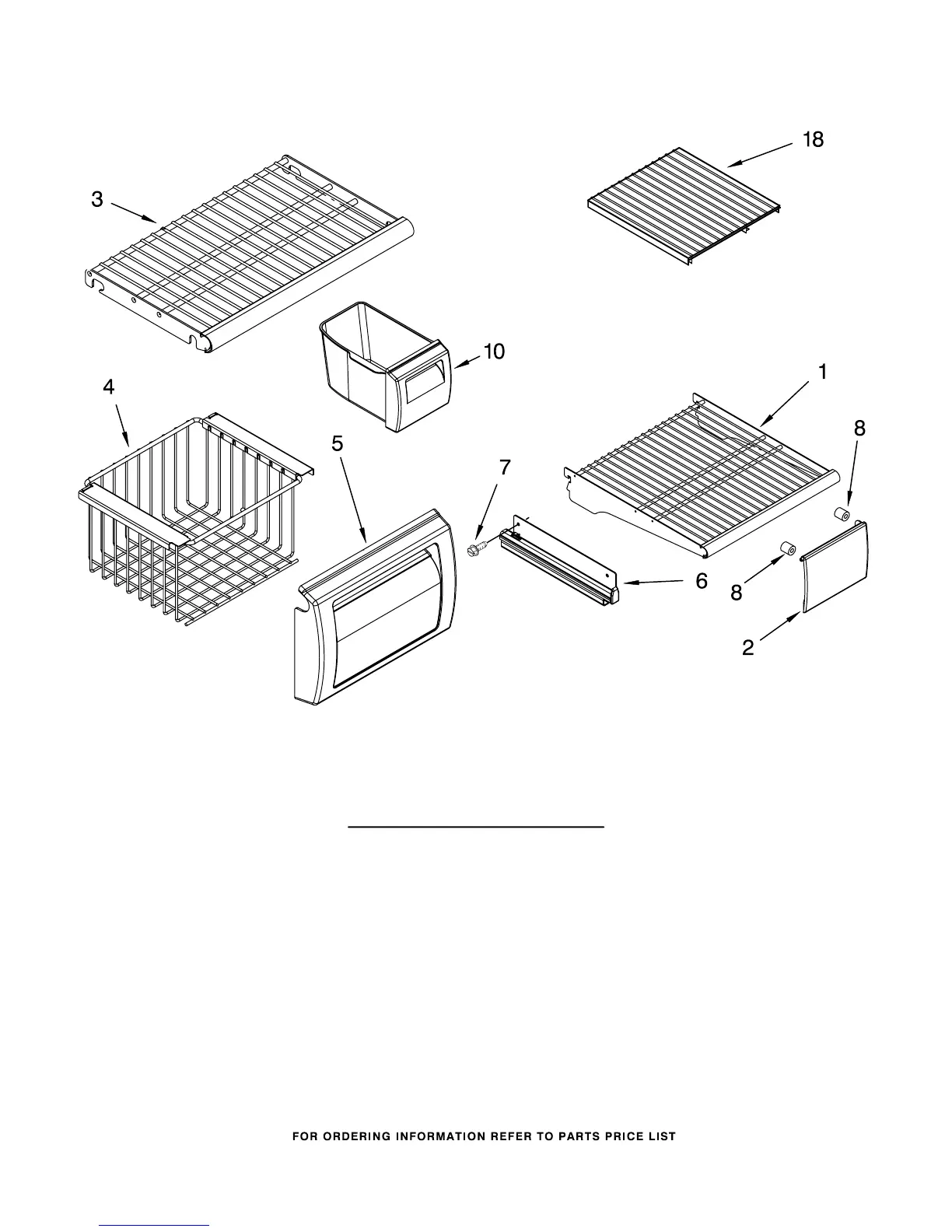 18

3

10

1

4

8

5

7

6

8

2

FOR ORDERING INFORMATION REFER TO PARTS PRICE LIST