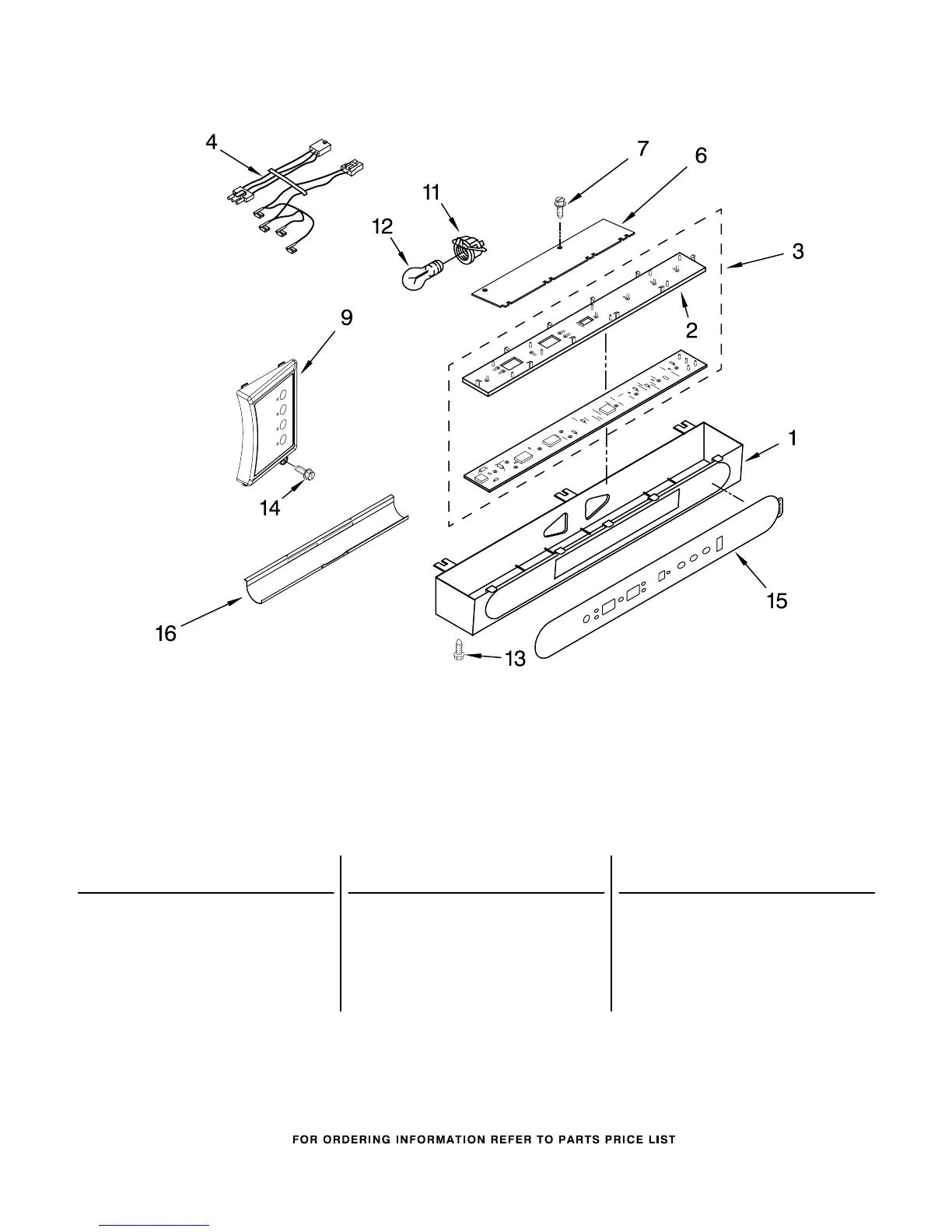 4
7
6
11
12
3
2
9
1
14
15
16
13

FOR ORDERING INFORMATION REFER TO PARTS PRICE LIST