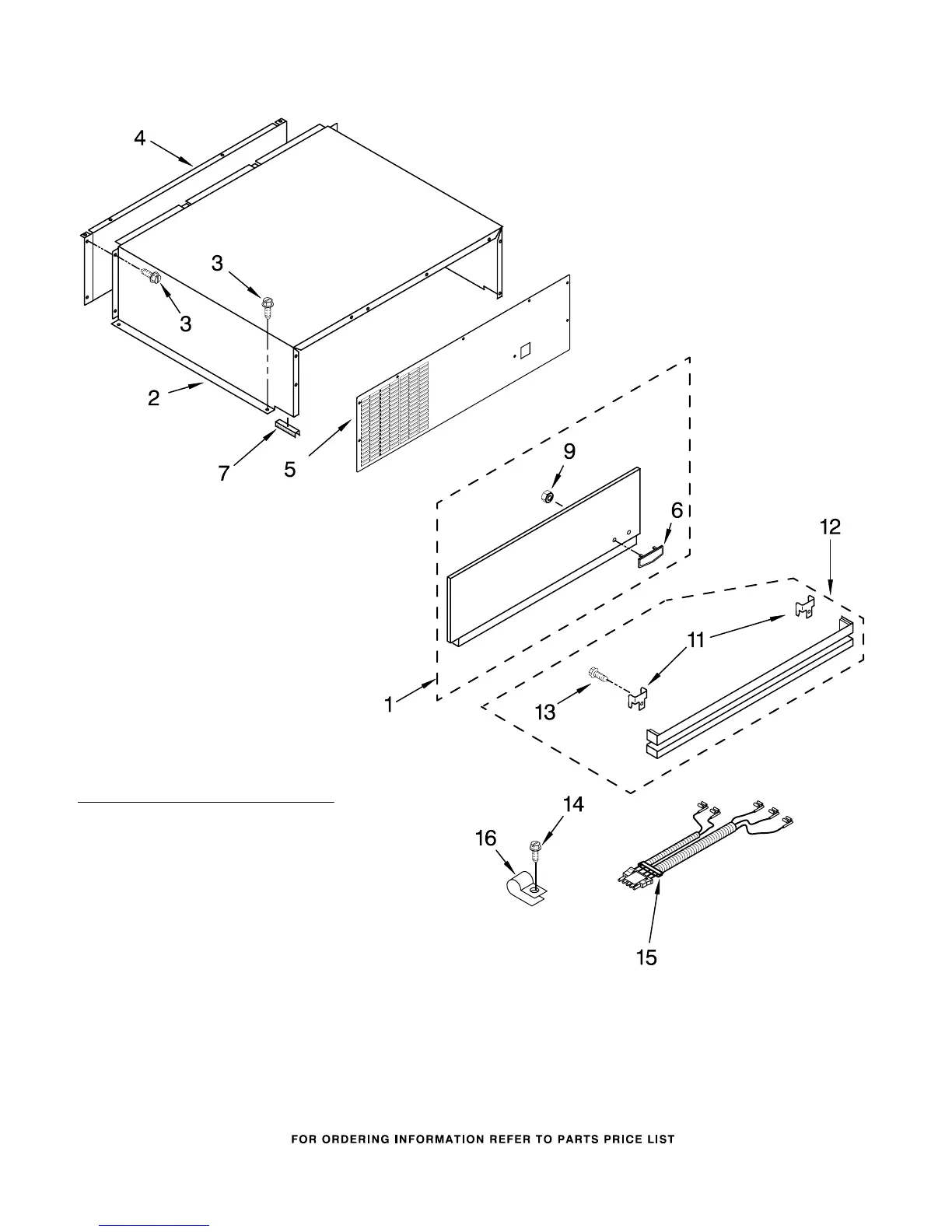 4
3
3
2
7
5
9
6
12
11
1
13
14
16
15

FOR ORDERING INFORMATION REFER TO PARTS PRICE LIST