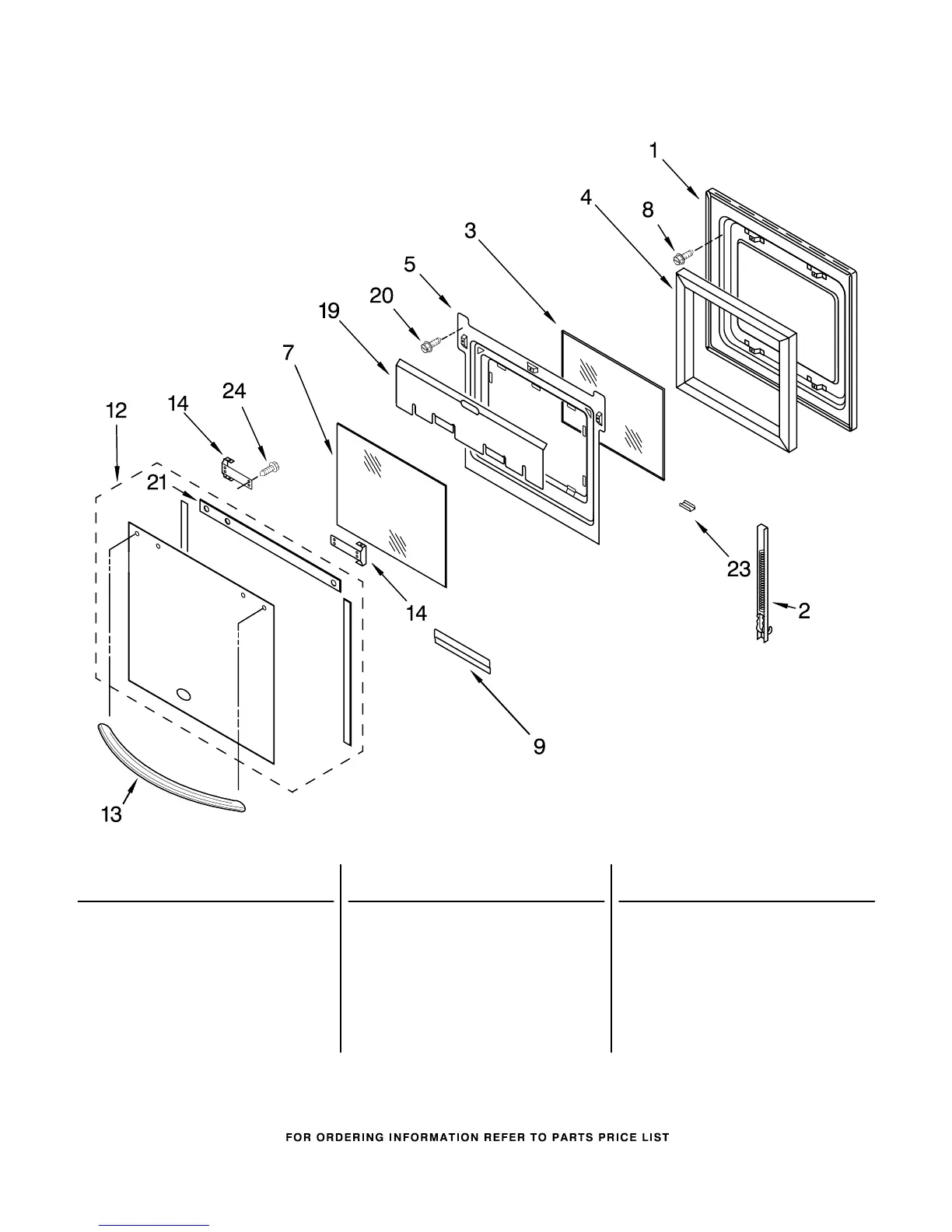 1
4
8
3
5
20
19
7
24
14
12
21
14
23
2
9
13

FOR ORDERING INFORMATION REFER TO PARTS PRICE LIST