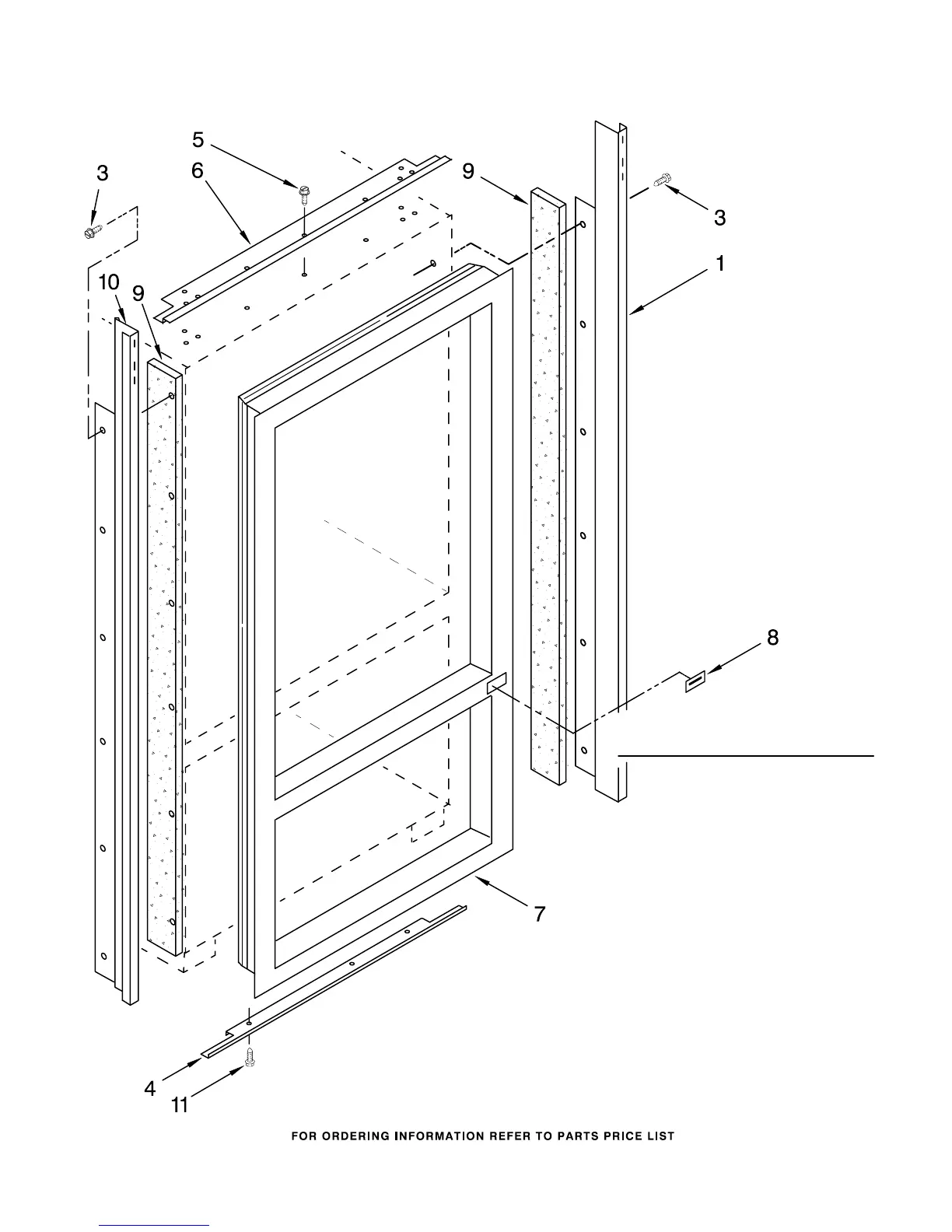 5
3
6
9
3
1
10
9
8
7
4
11

FOR ORDERING INFORMATION REFER TO PARTS PRICE LIST