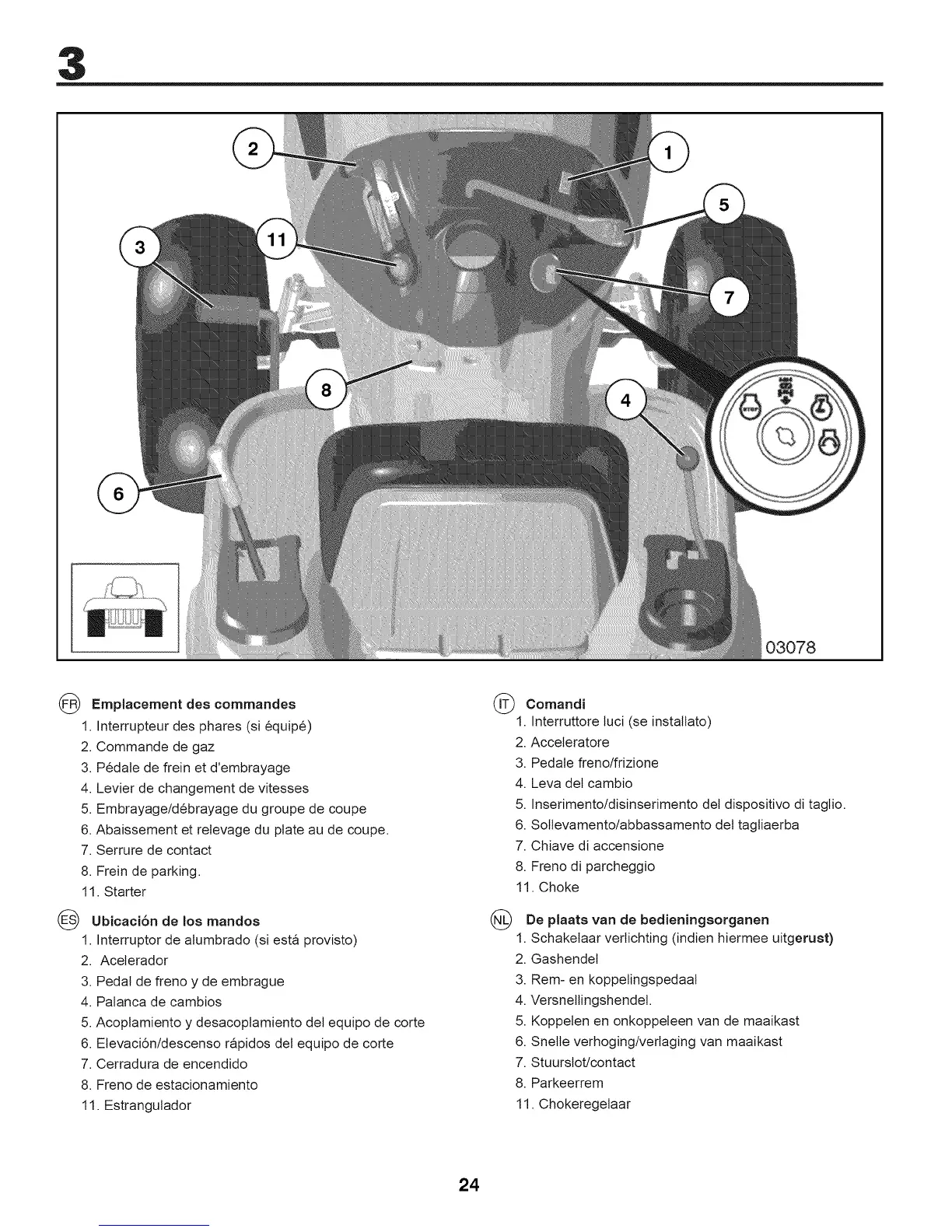 3

2
1
5
3
11
7
8
4
STOP
6
03078

FR Emplacement des commandes
1. Interrupteur des phares (si équipé)
2. Commande de gaz
3. Pédale de frein et d'embrayage
4. Levier de changement de vitesses
5. Embrayage/débrayage du groupe de coupe
6. Abaissement et relevage du plate au de coupe.
7. Serrure de contact
8. Frein de parking.
11. Starter

ES Ubicación de los mandos
1. Interruptor de alumbrado (si está provisto)
2. Acelerador
3. Pedal de freno y de embrague
4. Palanca de cambios
5. Acoplamiento y desacoplamiento del equipo de corte
6. Elevación/descenso rápidos del equipo de corte
7. Cerradura de encendido
8. Freno de estacionamiento
11. Estrangulador

IT Comandi
1. Interruttore luci (se installato)
2. Acceleratore
3. Pedale freno/frizione
4. Leva del cambio
5. Inserimento/disinserimento del dispositivo di taglio.
6. Sollevamento/abbassamento del tagliaerba
7. Chiave di accensione
8. Freno di parcheggio
11. Choke

NL De plaats van de bedieningsorganen
1. Schakelaar verlichting (indien hiermee uitgerust)
2. Gashendel
3. Rem- en koppelingspedaal
4. Versnellingshendel.
5. Koppelen en onkoppeleen van de maaikast
6. Snelle verhoging/verlaging van maaikast
7. Stuurslot/contact
8. Parkeerrem
11. Chokeregelaar

24