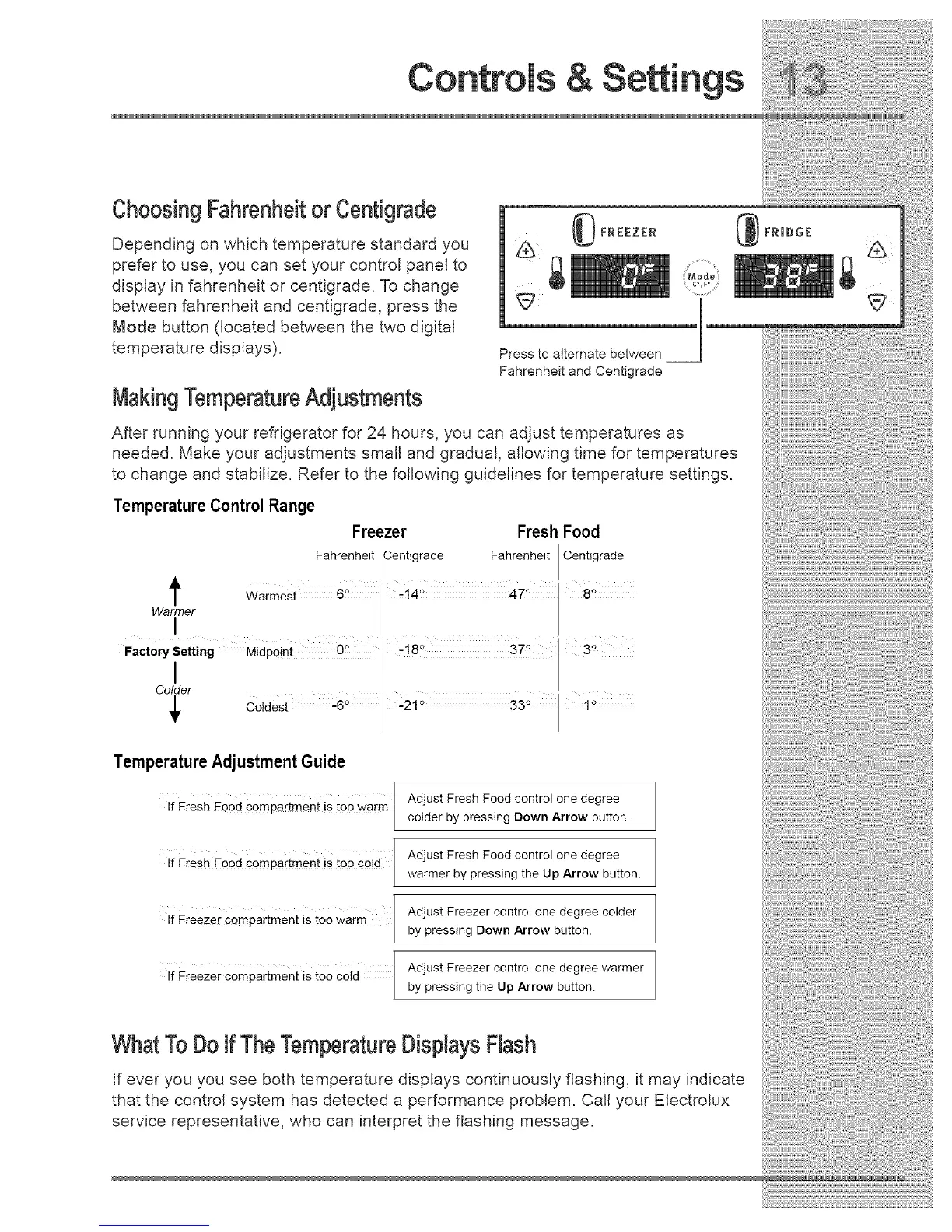 Controls & Settings 13

Choosing Fahrenheit or Centigrade

Depending on which temperature standard you prefer to use, you can set your control panel to display in fahrenheit or centigrade. To change between fahrenheit and centigrade, press the Mode button (located between the two digital temperature displays).

FREEZER FRIDGE

0°F Mode C°/F° 38°F

Press to alternate between Fahrenheit and Centigrade

Making Temperature Adjustments

After running your refrigerator for 24 hours, you can adjust temperatures as needed. Make your adjustments small and gradual, allowing time for temperatures to change and stabilize. Refer to the following guidelines for temperature settings.

Temperature Control Range

| | | Freezer Fahrenheit | Freezer Centigrade | Fresh Food Fahrenheit | Fresh Food Centigrade |
|---|---|---|---|---|---|
| Warmer | Warmest | 6° | -14° | 47° | 8° |
| Factory Setting | Midpoint | 0° | -18° | 37° | 3° |
| Colder | Coldest | -6° | -21° | 33° | 1° |

Temperature Adjustment Guide

| | |
|---|---|
| If Fresh Food compartment is too warm | Adjust Fresh Food control one degree colder by pressing Down Arrow button. |
| If Fresh Food compartment is too cold | Adjust Fresh Food control one degree warmer by pressing the Up Arrow button. |
| If Freezer compartment is too warm | Adjust Freezer control one degree colder by pressing Down Arrow button. |
| If Freezer compartment is too cold | Adjust Freezer control one degree warmer by pressing the Up Arrow button. |

What To Do If The Temperature Displays Flash

If ever you you see both temperature displays continuously flashing, it may indicate that the control system has detected a performance problem. Call your Electrolux service representative, who can interpret the flashing message.