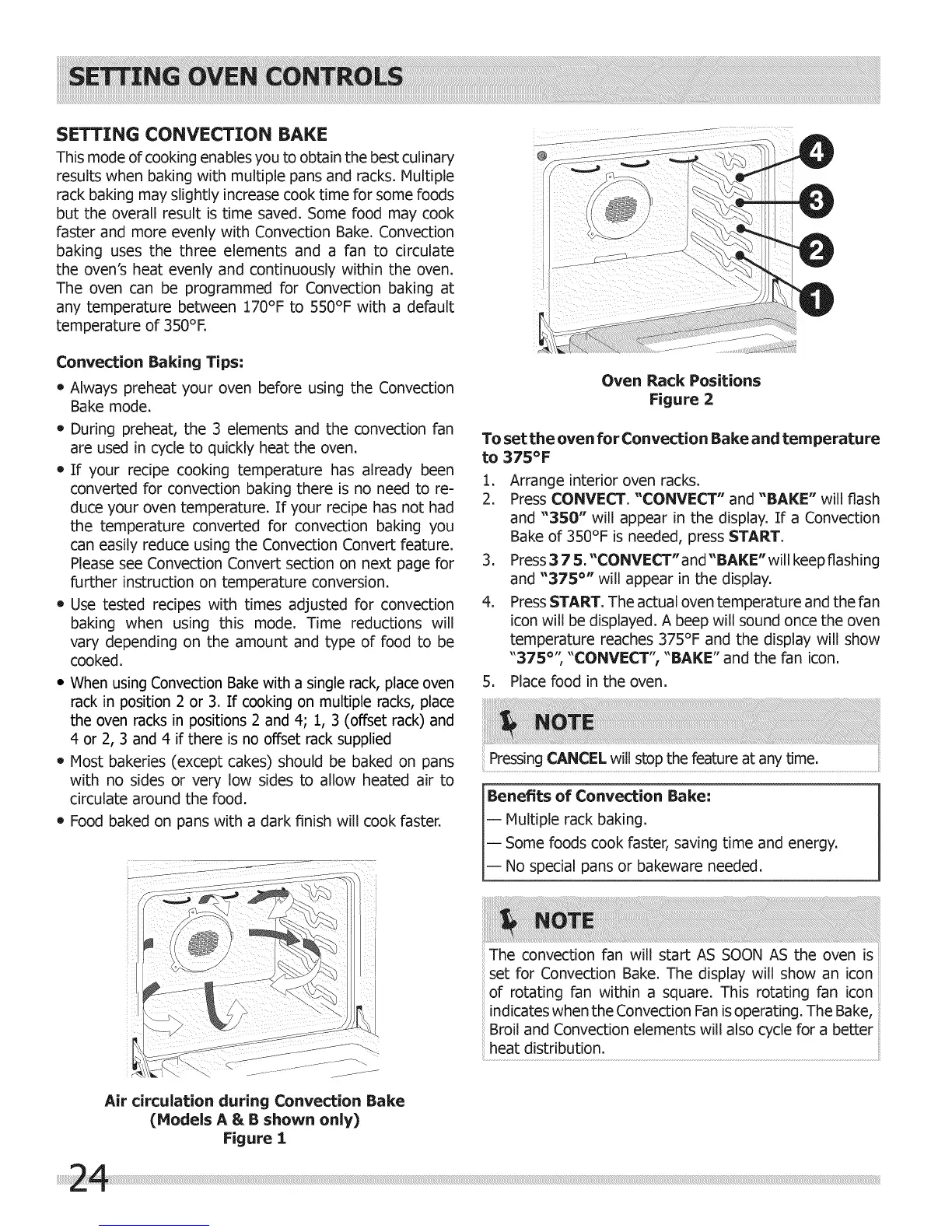 SETTING OVEN CONTROLS

SETTING CONVECTION BAKE

This mode of cooking enables you to obtain the best culinary results when baking with multiple pans and racks. Multiple rack baking may slightly increase cook time for some foods but the overall result is time saved. Some food may cook faster and more evenly with Convection Bake. Convection baking uses the three elements and a fan to circulate the oven's heat evenly and continuously within the oven. The oven can be programmed for Convection baking at any temperature between 170°F to 550°F with a default temperature of 350°F.

Convection Baking Tips:

• Always preheat your oven before using the Convection Bake mode.
• During preheat, the 3 elements and the convection fan are used in cycle to quickly heat the oven.
• If your recipe cooking temperature has already been converted for convection baking there is no need to reduce your oven temperature. If your recipe has not had the temperature converted for convection baking you can easily reduce using the Convection Convert feature. Please see Convection Convert section on next page for further instruction on temperature conversion.
• Use tested recipes with times adjusted for convection baking when using this mode. Time reductions will vary depending on the amount and type of food to be cooked.
• When using Convection Bake with a single rack, place oven rack in position 2 or 3. If cooking on multiple racks, place the oven racks in positions 2 and 4; 1, 3 (offset rack) and 4 or 2, 3 and 4 if there is no offset rack supplied
• Most bakeries (except cakes) should be baked on pans with no sides or very low sides to allow heated air to circulate around the food.
• Food baked on pans with a dark finish will cook faster.

Air circulation during Convection Bake
(Models A & B shown only)
Figure 1

4
3
2
1

Oven Rack Positions
Figure 2

To set the oven for Convection Bake and temperature to 375°F

1. Arrange interior oven racks.
2. Press CONVECT. "CONVECT" and "BAKE" will flash and "350" will appear in the display. If a Convection Bake of 350°F is needed, press START.
3. Press 3 7 5. "CONVECT" and "BAKE" will keep flashing and "375°" will appear in the display.
4. Press START. The actual oven temperature and the fan icon will be displayed. A beep will sound once the oven temperature reaches 375°F and the display will show "375°", "CONVECT", "BAKE" and the fan icon.
5. Place food in the oven.

NOTE
Pressing CANCEL will stop the feature at any time.

Benefits of Convection Bake:
— Multiple rack baking.
— Some foods cook faster, saving time and energy.
— No special pans or bakeware needed.

NOTE
The convection fan will start AS SOON AS the oven is set for Convection Bake. The display will show an icon of rotating fan within a square. This rotating fan icon indicates when the Convection Fan is operating. The Bake, Broil and Convection elements will also cycle for a better heat distribution.

24