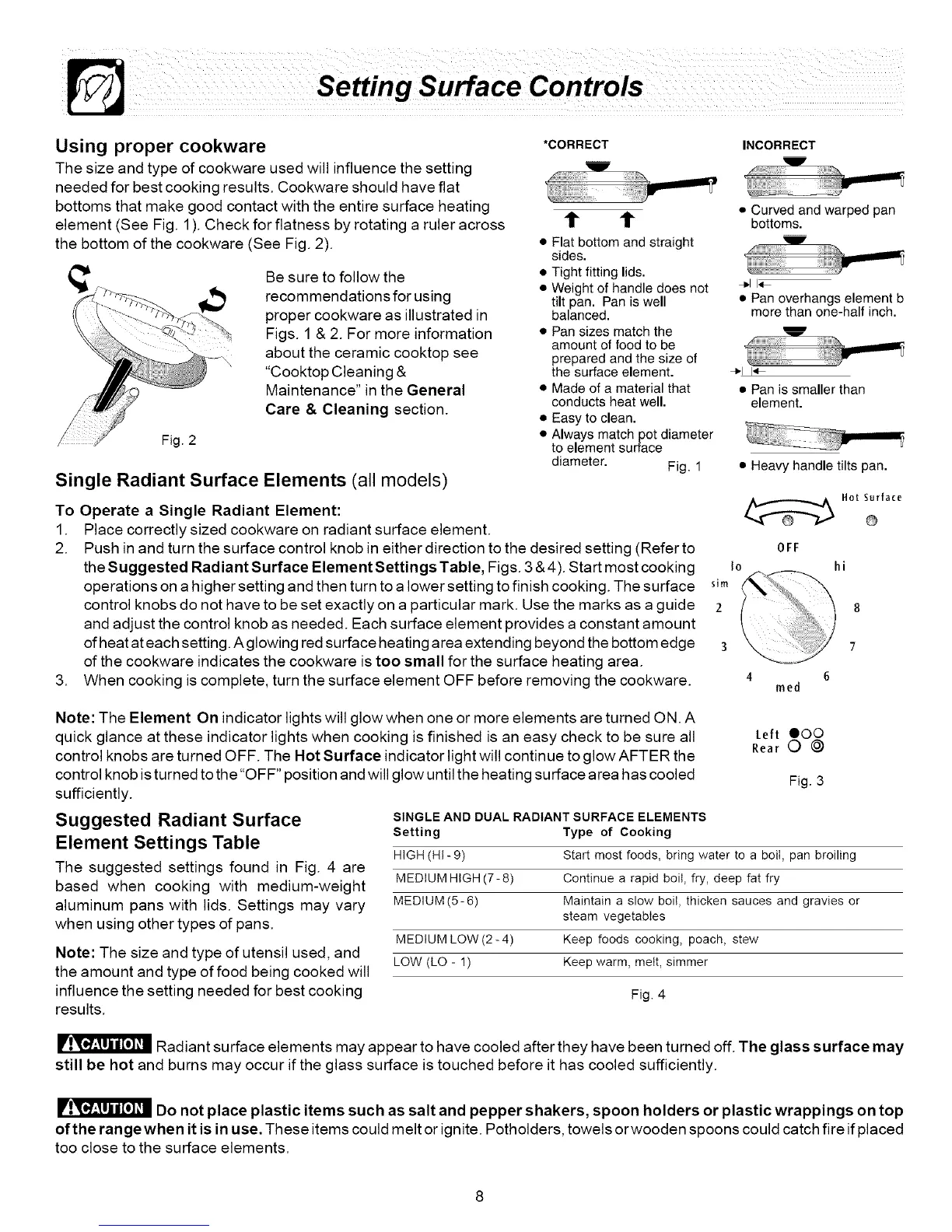 Setting Surface Controls

Using proper cookware

The size and type of cookware used will influence the setting needed for best cooking results. Cookware should have flat bottoms that make good contact with the entire surface heating element (See Fig. 1). Check for flatness by rotating a ruler across the bottom of the cookware (See Fig. 2).

Be sure to follow the recommendations for using proper cookware as illustrated in Figs. 1 & 2. For more information about the ceramic cooktop see "Cooktop Cleaning & Maintenance" in the General Care & Cleaning section.

Fig. 2

*CORRECT

• Flat bottom and straight sides.
• Tight fitting lids.
• Weight of handle does not tilt pan. Pan is well balanced.
• Pan sizes match the amount of food to be prepared and the size of the surface element.
• Made of a material that conducts heat well.
• Easy to clean.
• Always match pot diameter to element surface diameter.

Fig. 1

INCORRECT

• Curved and warped pan bottoms.
• Pan overhangs element b more than one-half inch.
• Pan is smaller than element.
• Heavy handle tilts pan.

Single Radiant Surface Elements (all models)

To Operate a Single Radiant Element:
1. Place correctly sized cookware on radiant surface element.
2. Push in and turn the surface control knob in either direction to the desired setting (Refer to the Suggested Radiant Surface Element Settings Table, Figs. 3 & 4). Start most cooking operations on a higher setting and then turn to a lower setting to finish cooking. The surface control knobs do not have to be set exactly on a particular mark. Use the marks as a guide and adjust the control knob as needed. Each surface element provides a constant amount of heat at each setting. A glowing red surface heating area extending beyond the bottom edge of the cookware indicates the cookware is too small for the surface heating area.
3. When cooking is complete, turn the surface element OFF before removing the cookware.

Hot Surface
OFF
lo hi
sim
2 8
3 7
4 6
med
Left
Rear

Fig. 3

Note: The Element On indicator lights will glow when one or more elements are turned ON. A quick glance at these indicator lights when cooking is finished is an easy check to be sure all control knobs are turned OFF. The Hot Surface indicator light will continue to glow AFTER the control knob is turned to the "OFF" position and will glow until the heating surface area has cooled sufficiently.

Suggested Radiant Surface Element Settings Table

The suggested settings found in Fig. 4 are based when cooking with medium-weight aluminum pans with lids. Settings may vary when using other types of pans.

Note: The size and type of utensil used, and the amount and type of food being cooked will influence the setting needed for best cooking results.

SINGLE AND DUAL RADIANT SURFACE ELEMENTS

| Setting | Type of Cooking |
|---|---|
| HIGH (HI - 9) | Start most foods, bring water to a boil, pan broiling |
| MEDIUM HIGH (7 - 8) | Continue a rapid boil, fry, deep fat fry |
| MEDIUM (5 - 6) | Maintain a slow boil, thicken sauces and gravies or steam vegetables |
| MEDIUM LOW (2 - 4) | Keep foods cooking, poach, stew |
| LOW (LO - 1) | Keep warm, melt, simmer |

Fig. 4

CAUTION Radiant surface elements may appear to have cooled after they have been turned off. The glass surface may still be hot and burns may occur if the glass surface is touched before it has cooled sufficiently.

CAUTION Do not place plastic items such as salt and pepper shakers, spoon holders or plastic wrappings on top of the range when it is in use. These items could melt or ignite. Potholders, towels or wooden spoons could catch fire if placed too close to the surface elements.

8