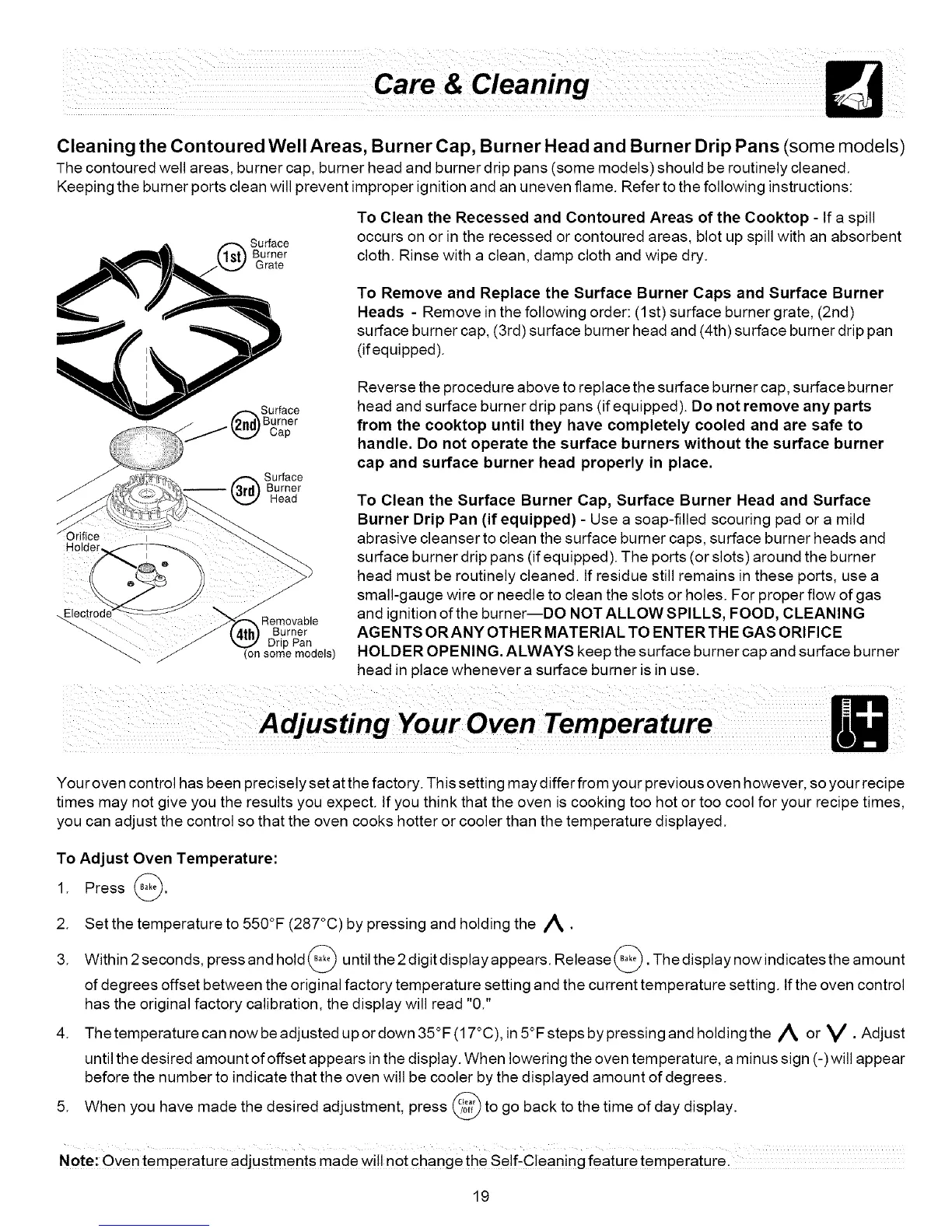 Care & Cleaning

Cleaning the Contoured Well Areas, Burner Cap, Burner Head and Burner Drip Pans (some models)
The contoured well areas, burner cap, burner head and burner drip pans (some models) should be routinely cleaned. Keeping the burner ports clean will prevent improper ignition and an uneven flame. Refer to the following instructions:

1st Surface Burner Grate

2nd Surface Burner Cap

3rd Surface Burner Head

Orifice Holder

Electrode

4th Removable Burner Drip Pan (on some models)

To Clean the Recessed and Contoured Areas of the Cooktop - If a spill occurs on or in the recessed or contoured areas, blot up spill with an absorbent cloth. Rinse with a clean, damp cloth and wipe dry.

To Remove and Replace the Surface Burner Caps and Surface Burner Heads - Remove in the following order: (1st) surface burner grate, (2nd) surface burner cap, (3rd) surface burner head and (4th) surface burner drip pan (if equipped).

Reverse the procedure above to replace the surface burner cap, surface burner head and surface burner drip pans (if equipped). Do not remove any parts from the cooktop until they have completely cooled and are safe to handle. Do not operate the surface burners without the surface burner cap and surface burner head properly in place.

To Clean the Surface Burner Cap, Surface Burner Head and Surface Burner Drip Pan (if equipped) - Use a soap-filled scouring pad or a mild abrasive cleanser to clean the surface burner caps, surface burner heads and surface burner drip pans (if equipped). The ports (or slots) around the burner head must be routinely cleaned. If residue still remains in these ports, use a small-gauge wire or needle to clean the slots or holes. For proper flow of gas and ignition of the burner—DO NOT ALLOW SPILLS, FOOD, CLEANING AGENTS OR ANY OTHER MATERIAL TO ENTER THE GAS ORIFICE HOLDER OPENING. ALWAYS keep the surface burner cap and surface burner head in place whenever a surface burner is in use.

Adjusting Your Oven Temperature

Your oven control has been precisely set at the factory. This setting may differ from your previous oven however, so your recipe times may not give you the results you expect. If you think that the oven is cooking too hot or too cool for your recipe times, you can adjust the control so that the oven cooks hotter or cooler than the temperature displayed.

To Adjust Oven Temperature:

1. Press Bake.

2. Set the temperature to 550°F (287°C) by pressing and holding the ∧.

3. Within 2 seconds, press and hold Bake until the 2 digit display appears. Release Bake. The display now indicates the amount of degrees offset between the original factory temperature setting and the current temperature setting. If the oven control has the original factory calibration, the display will read "0."

4. The temperature can now be adjusted up or down 35°F (17°C), in 5°F steps by pressing and holding the ∧ or ∨. Adjust until the desired amount of offset appears in the display. When lowering the oven temperature, a minus sign (-) will appear before the number to indicate that the oven will be cooler by the displayed amount of degrees.

5. When you have made the desired adjustment, press Clear/Off to go back to the time of day display.

Note: Oven temperature adjustments made will not change the Self-Cleaning feature temperature.

19