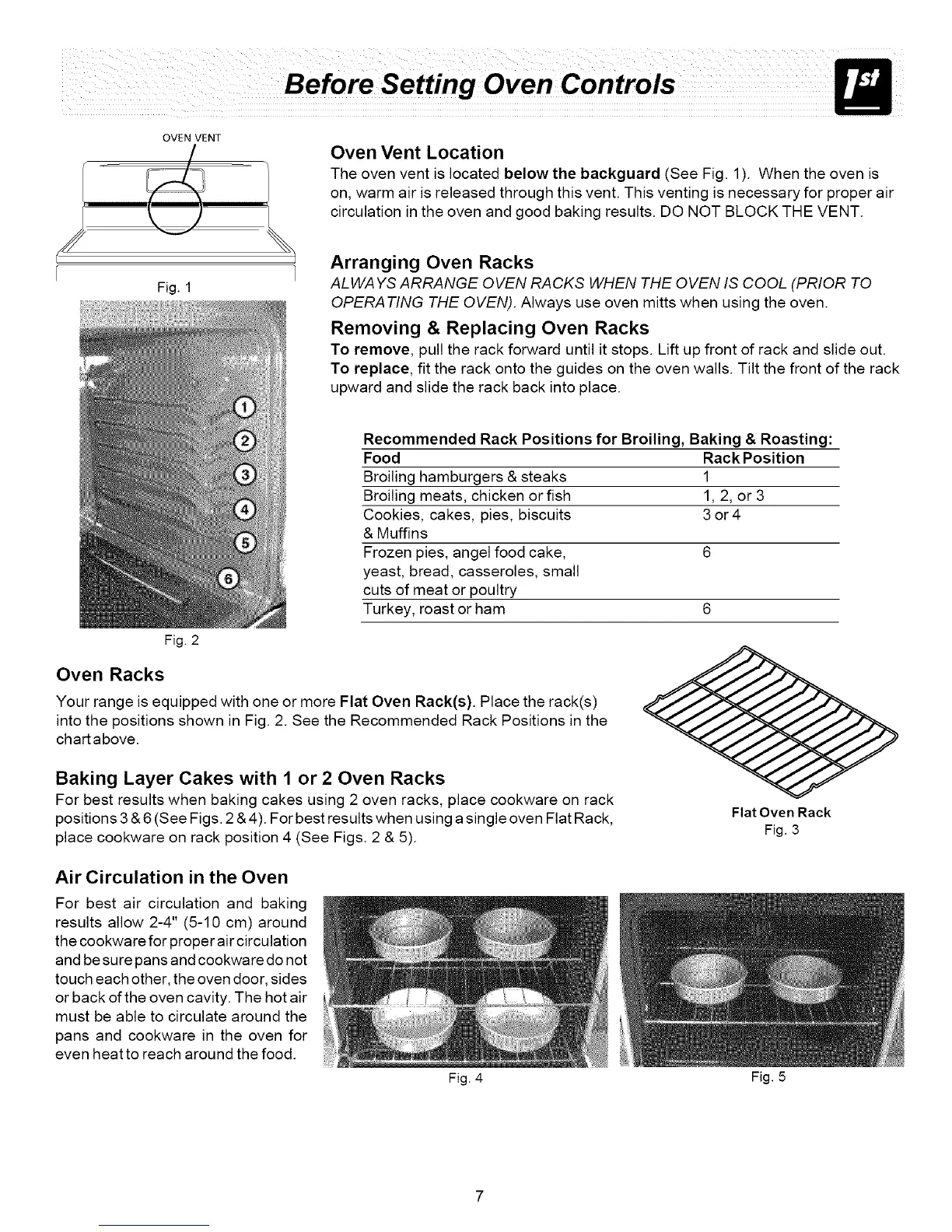 Before Setting Oven Controls

1st

OVEN VENT

Fig. 1

1
2
3
4
5
6

Fig. 2

Oven Vent Location
The oven vent is located below the backguard (See Fig. 1). When the oven is on, warm air is released through this vent. This venting is necessary for proper air circulation in the oven and good baking results. DO NOT BLOCK THE VENT.

Arranging Oven Racks
ALWAYS ARRANGE OVEN RACKS WHEN THE OVEN IS COOL (PRIOR TO OPERATING THE OVEN). Always use oven mitts when using the oven.

Removing & Replacing Oven Racks
To remove, pull the rack forward until it stops. Lift up front of rack and slide out.
To replace, fit the rack onto the guides on the oven walls. Tilt the front of the rack upward and slide the rack back into place.

Recommended Rack Positions for Broiling, Baking & Roasting:

| Food | Rack Position |
|---|---|
| Broiling hamburgers & steaks | 1 |
| Broiling meats, chicken or fish | 1, 2, or 3 |
| Cookies, cakes, pies, biscuits & Muffins | 3 or 4 |
| Frozen pies, angel food cake, yeast, bread, casseroles, small cuts of meat or poultry | 6 |
| Turkey, roast or ham | 6 |

Oven Racks
Your range is equipped with one or more Flat Oven Rack(s). Place the rack(s) into the positions shown in Fig. 2. See the Recommended Rack Positions in the chart above.

Flat Oven Rack
Fig. 3

Baking Layer Cakes with 1 or 2 Oven Racks
For best results when baking cakes using 2 oven racks, place cookware on rack positions 3 & 6 (See Figs. 2 & 4). For best results when using a single oven Flat Rack, place cookware on rack position 4 (See Figs. 2 & 5).

Air Circulation in the Oven
For best air circulation and baking results allow 2-4" (5-10 cm) around the cookware for proper air circulation and be sure pans and cookware do not touch each other, the oven door, sides or back of the oven cavity. The hot air must be able to circulate around the pans and cookware in the oven for even heat to reach around the food.

Fig. 4

Fig. 5

7