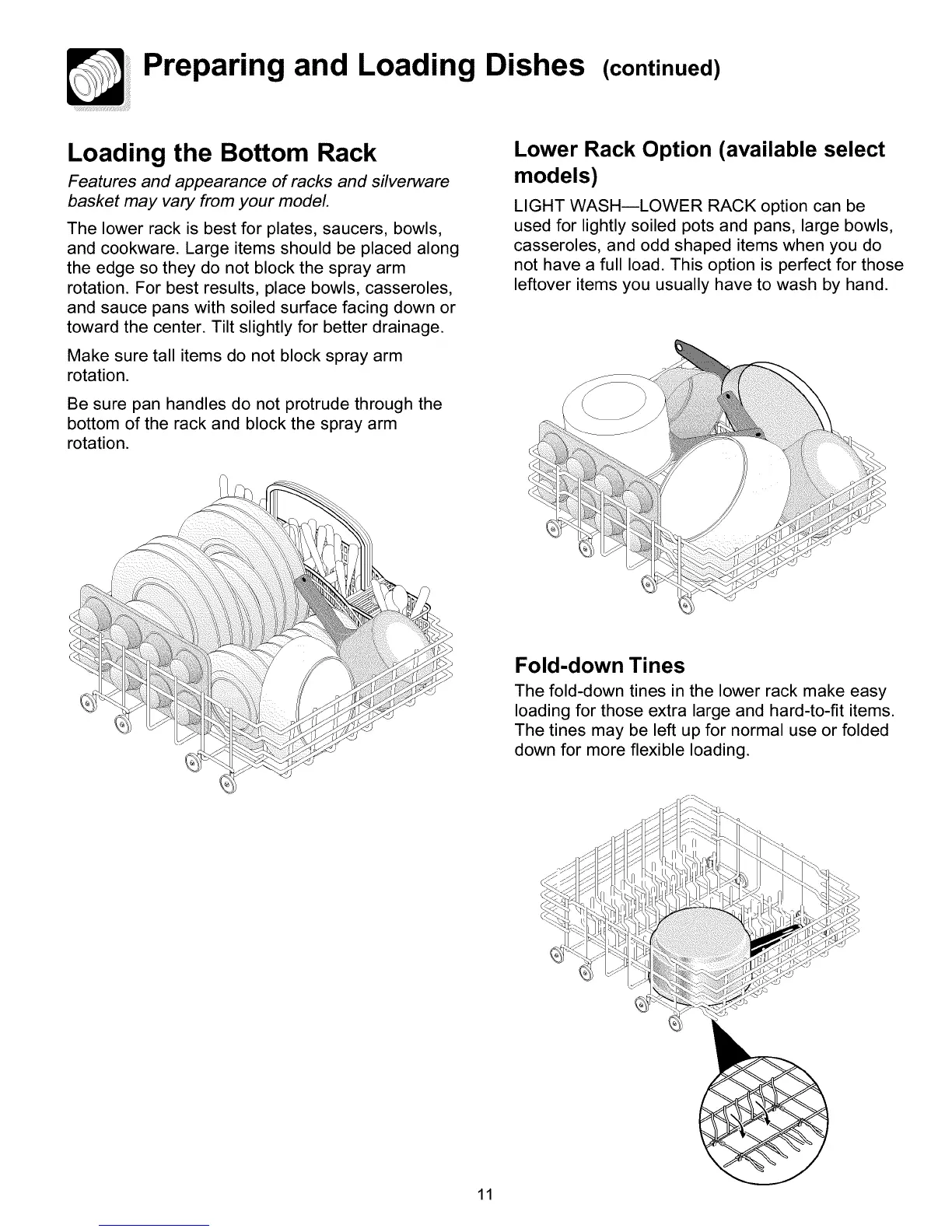 Preparing and Loading Dishes (continued)

Loading the Bottom Rack

Features and appearance of racks and silverware basket may vary from your model.

The lower rack is best for plates, saucers, bowls, and cookware. Large items should be placed along the edge so they do not block the spray arm rotation. For best results, place bowls, casseroles, and sauce pans with soiled surface facing down or toward the center. Tilt slightly for better drainage.

Make sure tall items do not block spray arm rotation.

Be sure pan handles do not protrude through the bottom of the rack and block the spray arm rotation.

Lower Rack Option (available select models)

LIGHT WASH—LOWER RACK option can be used for lightly soiled pots and pans, large bowls, casseroles, and odd shaped items when you do not have a full load. This option is perfect for those leftover items you usually have to wash by hand.

Fold-down Tines

The fold-down tines in the lower rack make easy loading for those extra large and hard-to-fit items. The tines may be left up for normal use or folded down for more flexible loading.

11