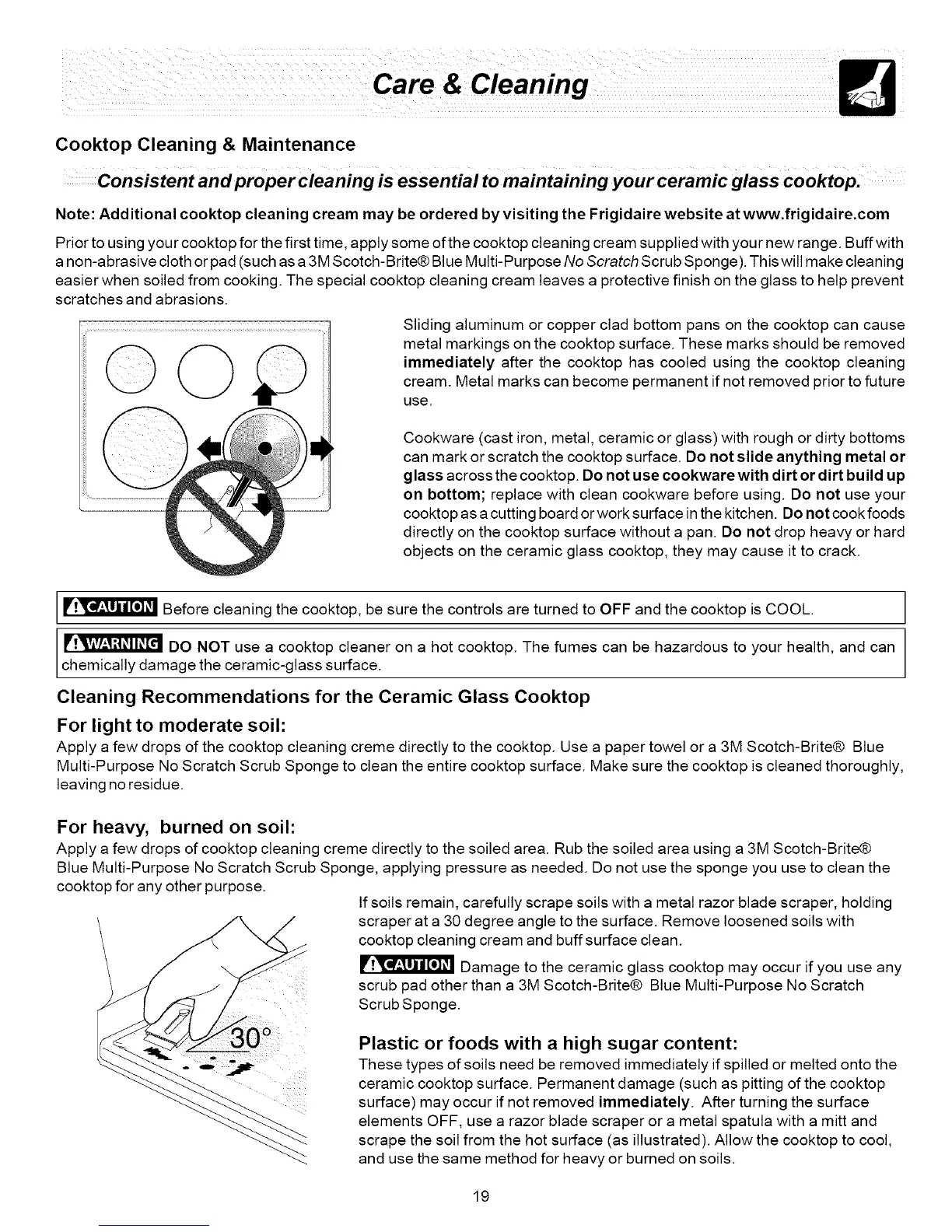 Care & Cleaning

Cooktop Cleaning & Maintenance

Consistent and proper cleaning is essential to maintaining your ceramic glass cooktop.

Note: Additional cooktop cleaning cream may be ordered by visiting the Frigidaire website at www.frigidaire.com

Prior to using your cooktop for the first time, apply some of the cooktop cleaning cream supplied with your new range. Buff with a non-abrasive cloth or pad (such as a 3M Scotch-Brite® Blue Multi-Purpose No Scratch Scrub Sponge). This will make cleaning easier when soiled from cooking. The special cooktop cleaning cream leaves a protective finish on the glass to help prevent scratches and abrasions.

Sliding aluminum or copper clad bottom pans on the cooktop can cause metal markings on the cooktop surface. These marks should be removed immediately after the cooktop has cooled using the cooktop cleaning cream. Metal marks can become permanent if not removed prior to future use.

Cookware (cast iron, metal, ceramic or glass) with rough or dirty bottoms can mark or scratch the cooktop surface. Do not slide anything metal or glass across the cooktop. Do not use cookware with dirt or dirt build up on bottom; replace with clean cookware before using. Do not use your cooktop as a cutting board or work surface in the kitchen. Do not cook foods directly on the cooktop surface without a pan. Do not drop heavy or hard objects on the ceramic glass cooktop, they may cause it to crack.

CAUTION Before cleaning the cooktop, be sure the controls are turned to OFF and the cooktop is COOL.

WARNING DO NOT use a cooktop cleaner on a hot cooktop. The fumes can be hazardous to your health, and can chemically damage the ceramic-glass surface.

Cleaning Recommendations for the Ceramic Glass Cooktop

For light to moderate soil:
Apply a few drops of the cooktop cleaning creme directly to the cooktop. Use a paper towel or a 3M Scotch-Brite® Blue Multi-Purpose No Scratch Scrub Sponge to clean the entire cooktop surface. Make sure the cooktop is cleaned thoroughly, leaving no residue.

For heavy, burned on soil:
Apply a few drops of cooktop cleaning creme directly to the soiled area. Rub the soiled area using a 3M Scotch-Brite® Blue Multi-Purpose No Scratch Scrub Sponge, applying pressure as needed. Do not use the sponge you use to clean the cooktop for any other purpose.

If soils remain, carefully scrape soils with a metal razor blade scraper, holding scraper at a 30 degree angle to the surface. Remove loosened soils with cooktop cleaning cream and buff surface clean.

CAUTION Damage to the ceramic glass cooktop may occur if you use any scrub pad other than a 3M Scotch-Brite® Blue Multi-Purpose No Scratch Scrub Sponge.

30°

Plastic or foods with a high sugar content:
These types of soils need be removed immediately if spilled or melted onto the ceramic cooktop surface. Permanent damage (such as pitting of the cooktop surface) may occur if not removed immediately. After turning the surface elements OFF, use a razor blade scraper or a metal spatula with a mitt and scrape the soil from the hot surface (as illustrated). Allow the cooktop to cool, and use the same method for heavy or burned on soils.

19