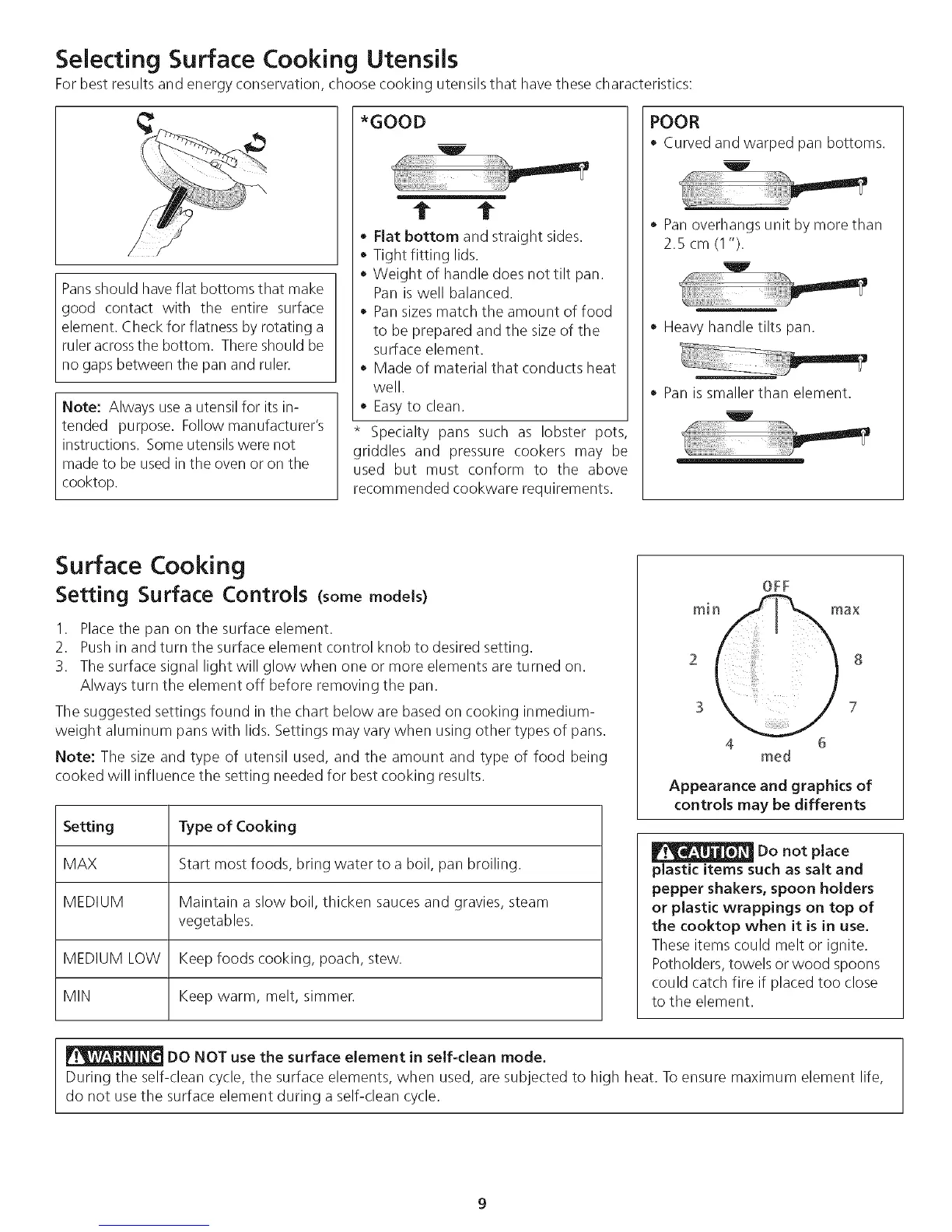 Selecting Surface Cooking Utensils

For best results and energy conservation, choose cooking utensils that have these characteristics:

Pans should have flat bottoms that make good contact with the entire surface element. Check for flatness by rotating a ruler across the bottom. There should be no gaps between the pan and ruler.

Note: Always use a utensil for its intended purpose. Follow manufacturer's instructions. Some utensils were not made to be used in the oven or on the cooktop.

*GOOD

• Flat bottom and straight sides.
• Tight fitting lids.
• Weight of handle does not tilt pan. Pan is well balanced.
• Pan sizes match the amount of food to be prepared and the size of the surface element.
• Made of material that conducts heat well.
• Easy to clean.

* Specialty pans such as lobster pots, griddles and pressure cookers may be used but must conform to the above recommended cookware requirements.

POOR

• Curved and warped pan bottoms.
• Pan overhangs unit by more than 2.5 cm (1").
• Heavy handle tilts pan.
• Pan is smaller than element.

Surface Cooking

Setting Surface Controls (some models)

1. Place the pan on the surface element.
2. Push in and turn the surface element control knob to desired setting.
3. The surface signal light will glow when one or more elements are turned on. Always turn the element off before removing the pan.

The suggested settings found in the chart below are based on cooking inmedium-weight aluminum pans with lids. Settings may vary when using other types of pans.

Note: The size and type of utensil used, and the amount and type of food being cooked will influence the setting needed for best cooking results.

| Setting | Type of Cooking |
|---|---|
| MAX | Start most foods, bring water to a boil, pan broiling. |
| MEDIUM | Maintain a slow boil, thicken sauces and gravies, steam vegetables. |
| MEDIUM LOW | Keep foods cooking, poach, stew. |
| MIN | Keep warm, melt, simmer. |

OFF
min max
2 8
3 7
4 6
med

Appearance and graphics of controls may be differents

CAUTION Do not place plastic items such as salt and pepper shakers, spoon holders or plastic wrappings on top of the cooktop when it is in use. These items could melt or ignite. Potholders, towels or wood spoons could catch fire if placed too close to the element.

WARNING DO NOT use the surface element in self-clean mode.
During the self-clean cycle, the surface elements, when used, are subjected to high heat. To ensure maximum element life, do not use the surface element during a self-clean cycle.

9