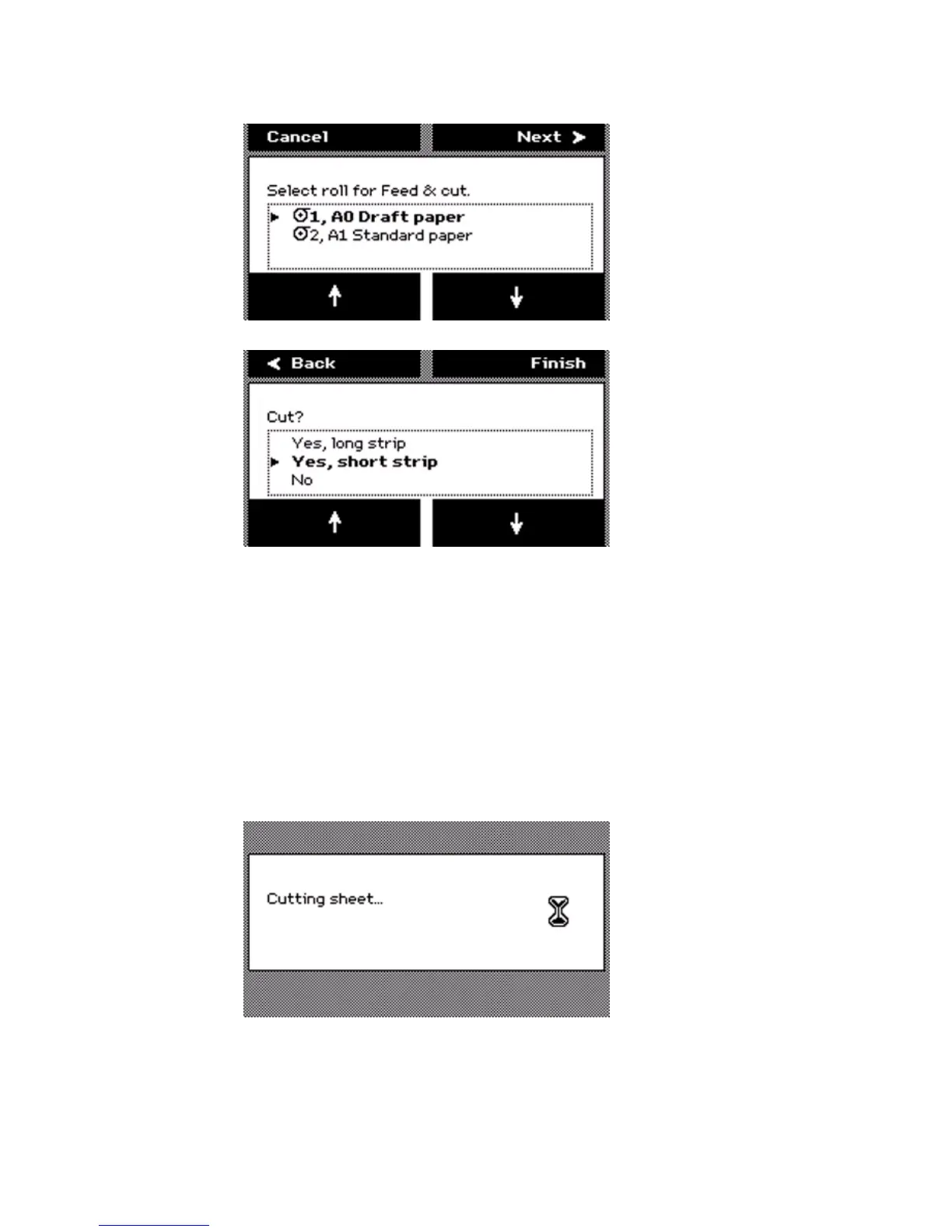 Cancel

Next

Select roll for Feed & cut.

1, A0 Draft paper

2, A1 Standard paper

Back

Finish

Cut?

Yes, long strip

Yes, short strip

No

Cutting sheet...