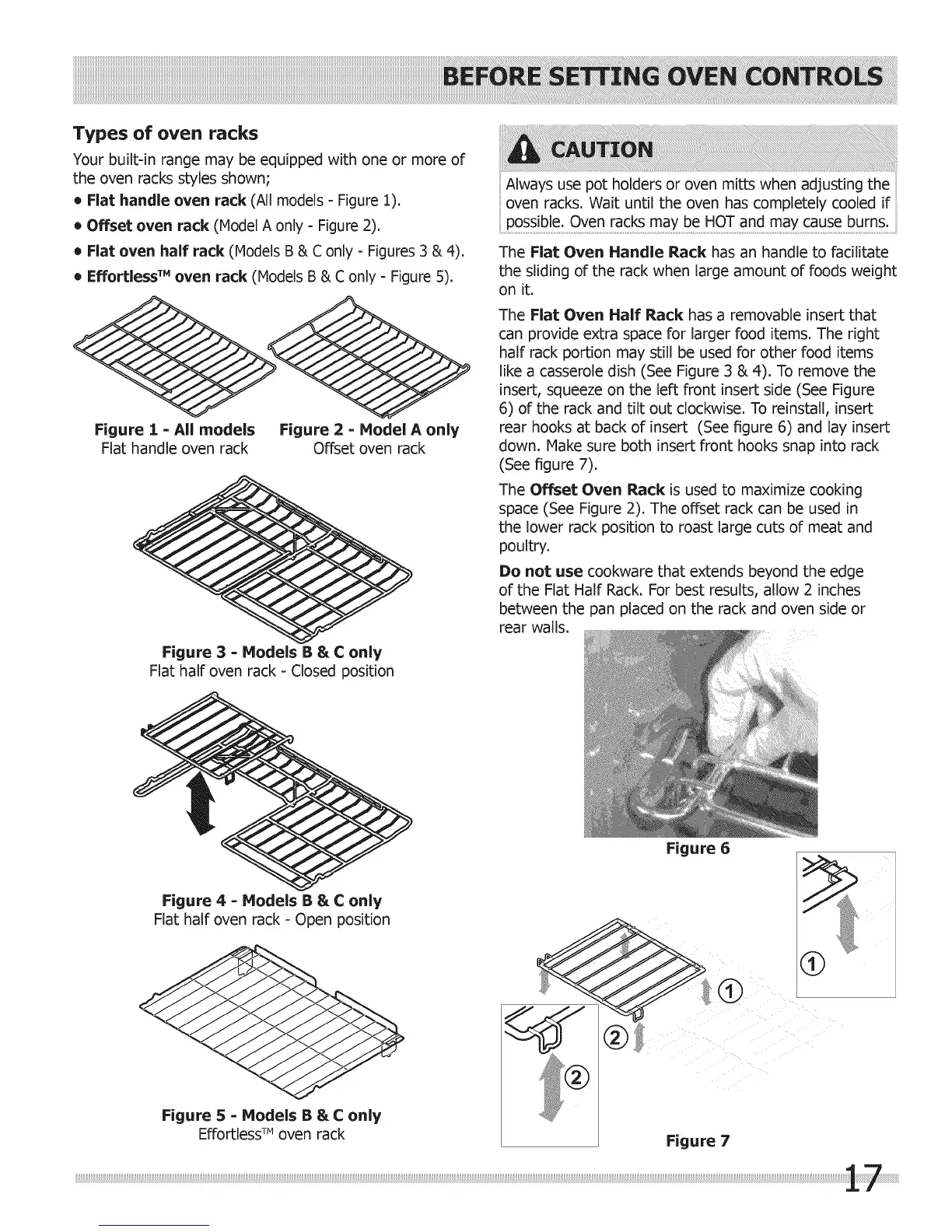 BEFORE SETTING OVEN CONTROLS

Types of oven racks

Your built-in range may be equipped with one or more of the oven racks styles shown;

• Flat handle oven rack (All models - Figure 1).

• Offset oven rack (Model A only - Figure 2).

• Flat oven half rack (Models B & C only - Figures 3 & 4).

• Effortless™ oven rack (Models B & C only - Figure 5).

Figure 1 - All models
Flat handle oven rack

Figure 2 - Model A only
Offset oven rack

Figure 3 - Models B & C only
Flat half oven rack - Closed position

Figure 4 - Models B & C only
Flat half oven rack - Open position

Figure 5 - Models B & C only
Effortless™ oven rack

CAUTION

Always use pot holders or oven mitts when adjusting the oven racks. Wait until the oven has completely cooled if possible. Oven racks may be HOT and may cause burns.

The Flat Oven Handle Rack has an handle to facilitate the sliding of the rack when large amount of foods weight on it.

The Flat Oven Half Rack has a removable insert that can provide extra space for larger food items. The right half rack portion may still be used for other food items like a casserole dish (See Figure 3 & 4). To remove the insert, squeeze on the left front insert side (See Figure 6) of the rack and tilt out clockwise. To reinstall, insert rear hooks at back of insert (See figure 6) and lay insert down. Make sure both insert front hooks snap into rack (See figure 7).

The Offset Oven Rack is used to maximize cooking space (See Figure 2). The offset rack can be used in the lower rack position to roast large cuts of meat and poultry.

Do not use cookware that extends beyond the edge of the Flat Half Rack. For best results, allow 2 inches between the pan placed on the rack and oven side or rear walls.

Figure 6

①

①

②

②

Figure 7

17