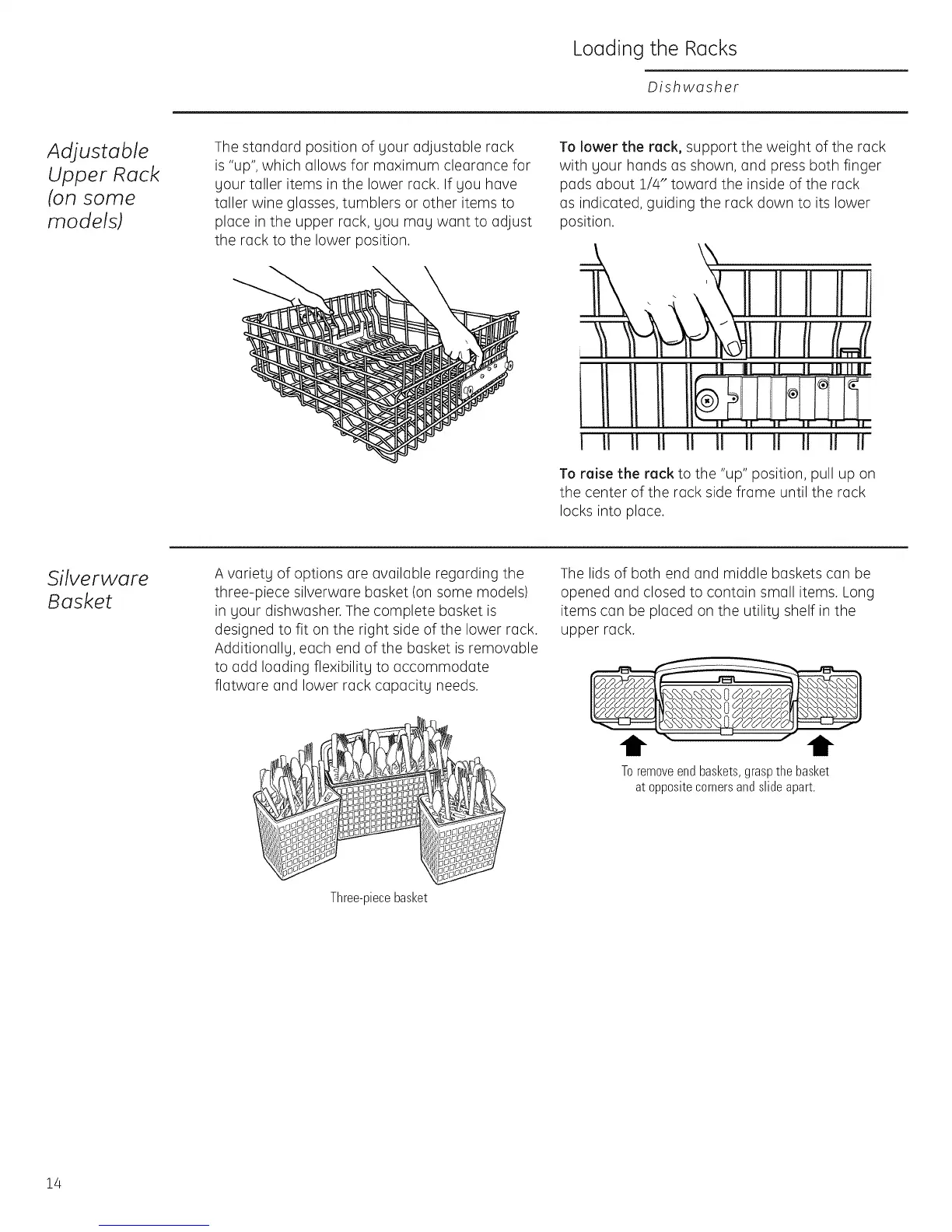 Loading the Racks

Dishwasher

Adjustable Upper Rack (on some models)

The standard position of your adjustable rack is "up", which allows for maximum clearance for your taller items in the lower rack. If you have taller wine glasses, tumblers or other items to place in the upper rack, you may want to adjust the rack to the lower position.

To lower the rack, support the weight of the rack with your hands as shown, and press both finger pads about 1/4" toward the inside of the rack as indicated, guiding the rack down to its lower position.

To raise the rack to the "up" position, pull up on the center of the rack side frame until the rack locks into place.

Silverware Basket

A variety of options are available regarding the three-piece silverware basket (on some models) in your dishwasher. The complete basket is designed to fit on the right side of the lower rack. Additionally, each end of the basket is removable to add loading flexibility to accommodate flatware and lower rack capacity needs.

Three-piece basket

The lids of both end and middle baskets can be opened and closed to contain small items. Long items can be placed on the utility shelf in the upper rack.

To remove end baskets, grasp the basket at opposite corners and slide apart.

14