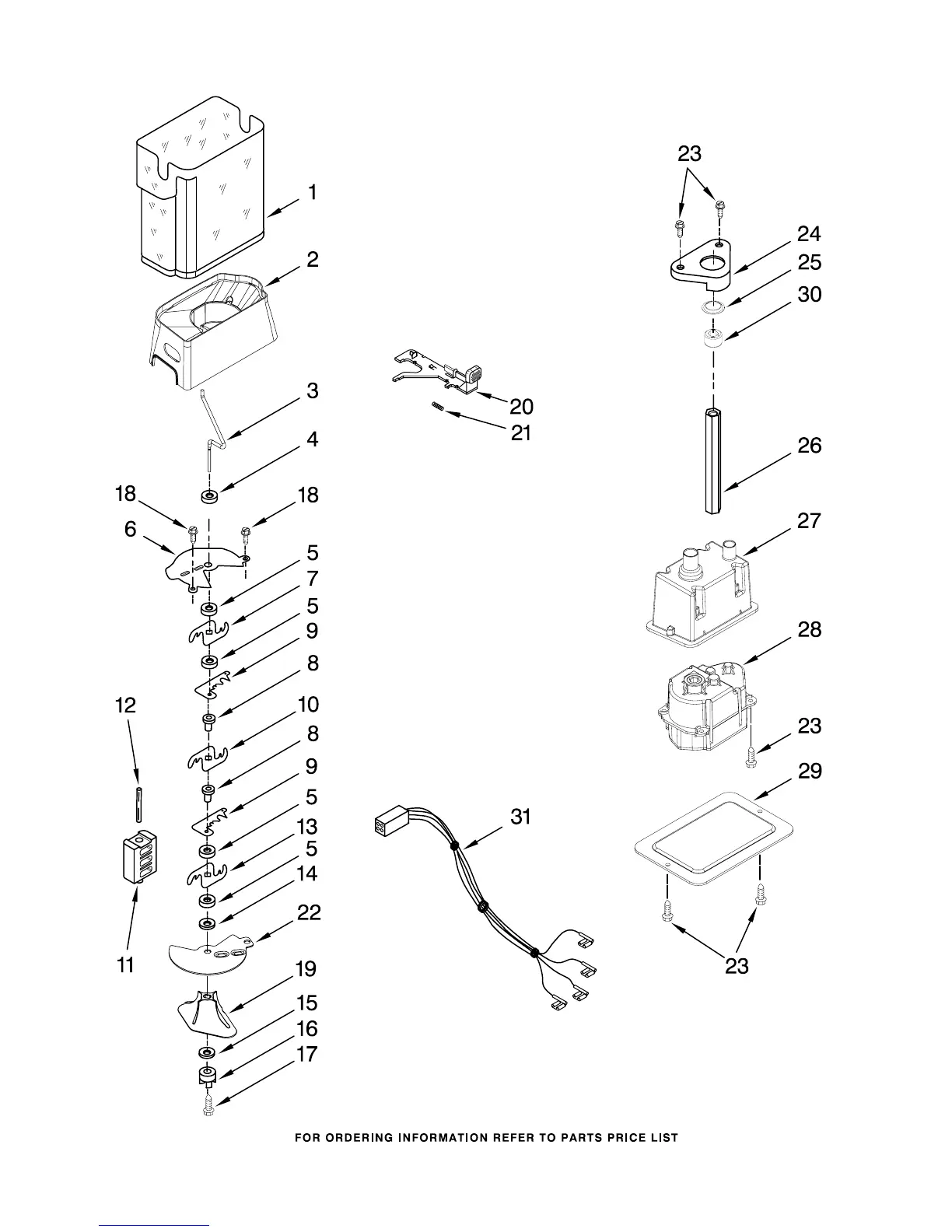 1
2
3
4
18
18
6
5
7
5
9
9
8
12
10
8
9
5
13
5
14
22
11
19
15
16
17

20
21

31

23
24
25
30
26
27
28
23
29
23

FOR ORDERING INFORMATION REFER TO PARTS PRICE LIST