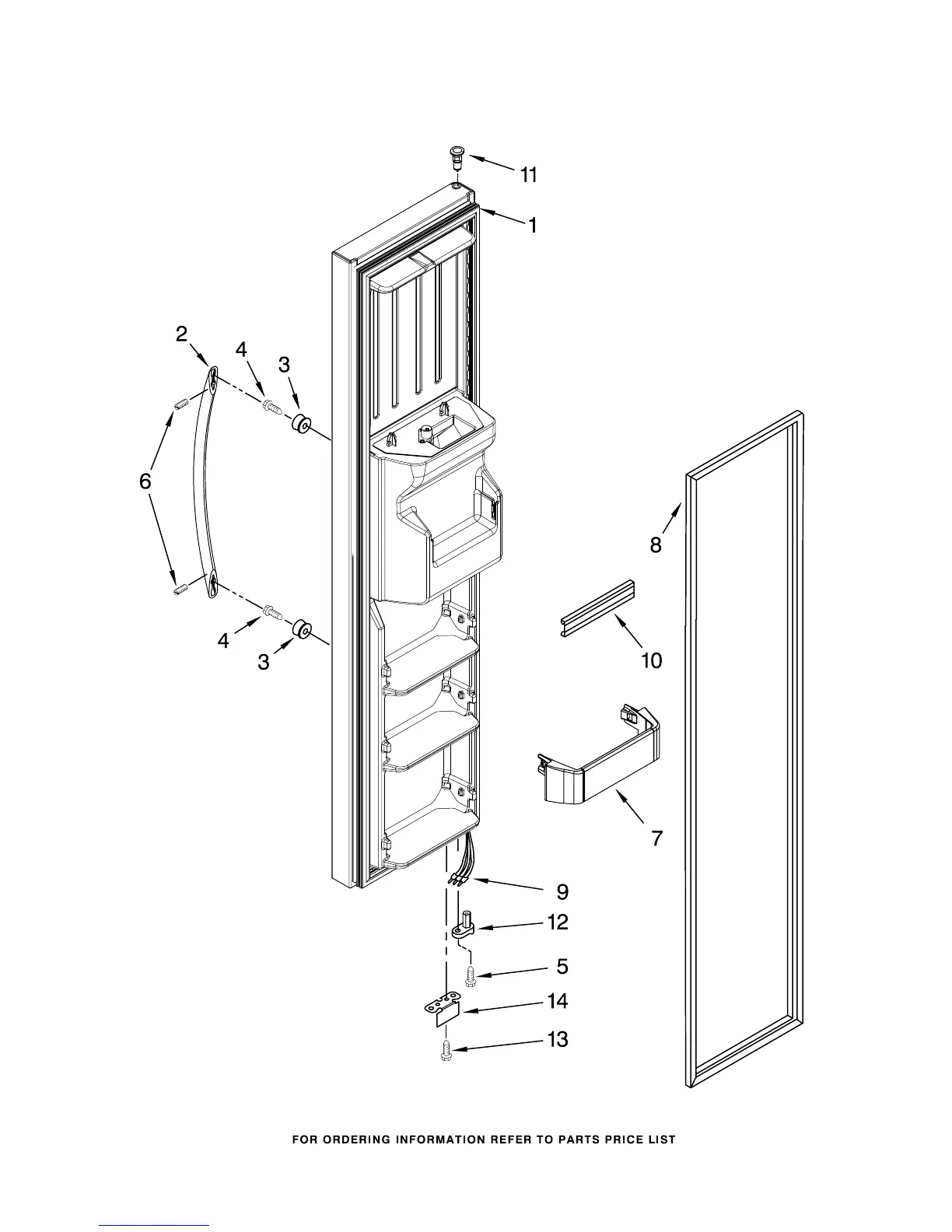 11
1
2
4
3
6
8
4
3
10
7
9
12
5
14
13

FOR ORDERING INFORMATION REFER TO PARTS PRICE LIST