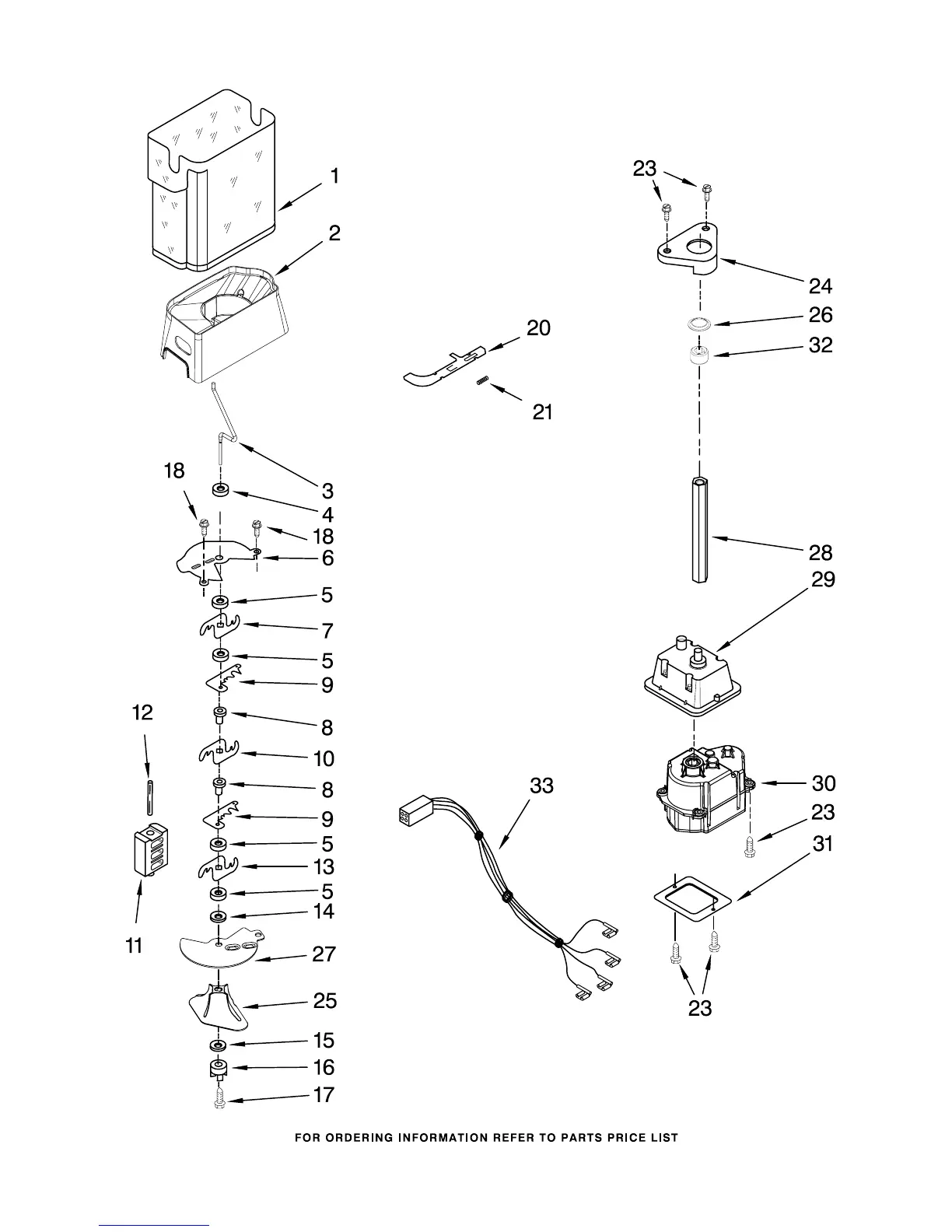 1
2
3
18
4
18
6
5
7
5
9
12
8
10
8
9
5
13
5
14
11
27
25
15
16
17
20
21
33
23
24
26
32
28
29
30
23
31
23
FOR ORDERING INFORMATION REFER TO PARTS PRICE LIST