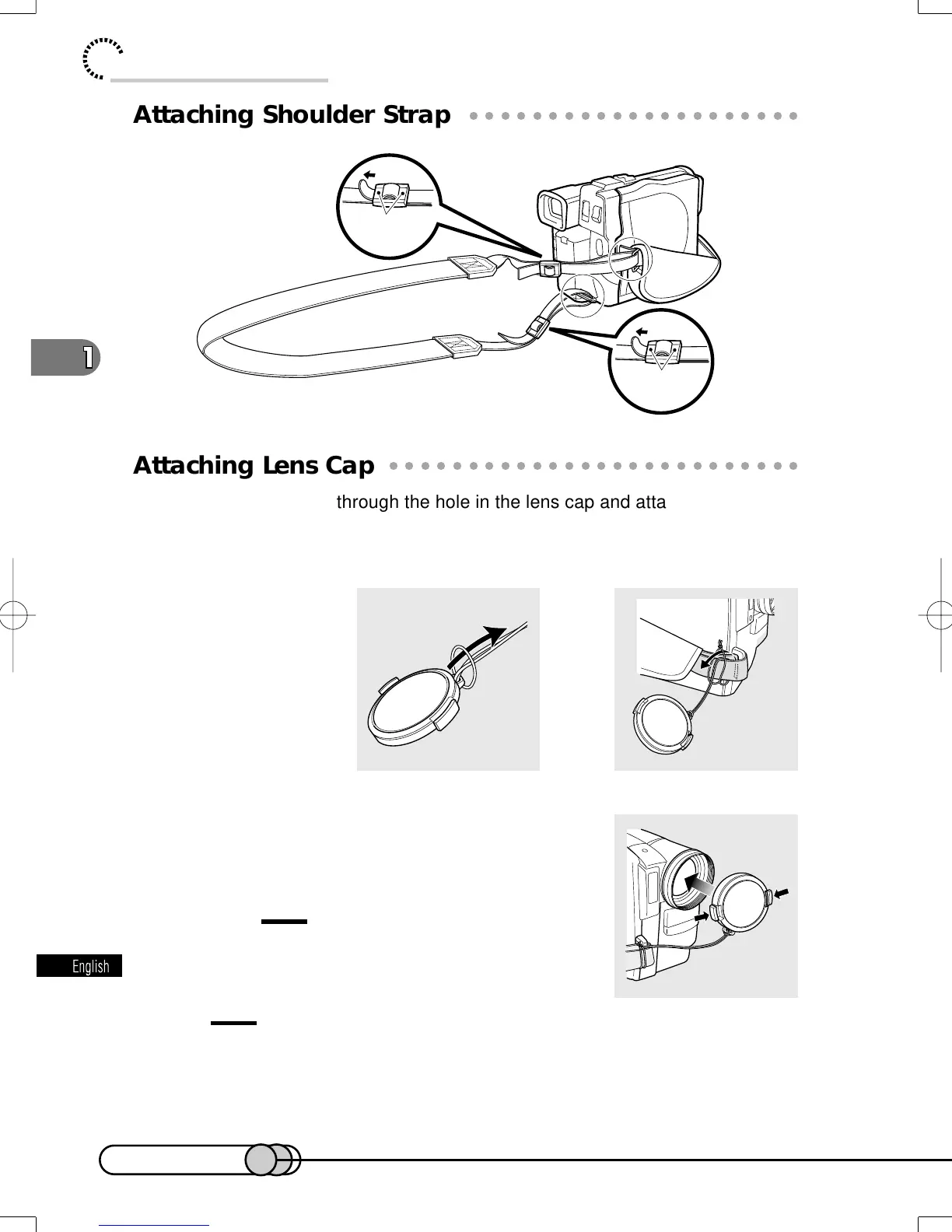 Attaching Shoulder Strap

1

Attaching Lens Cap

through the hole in the lens cap and atta

English