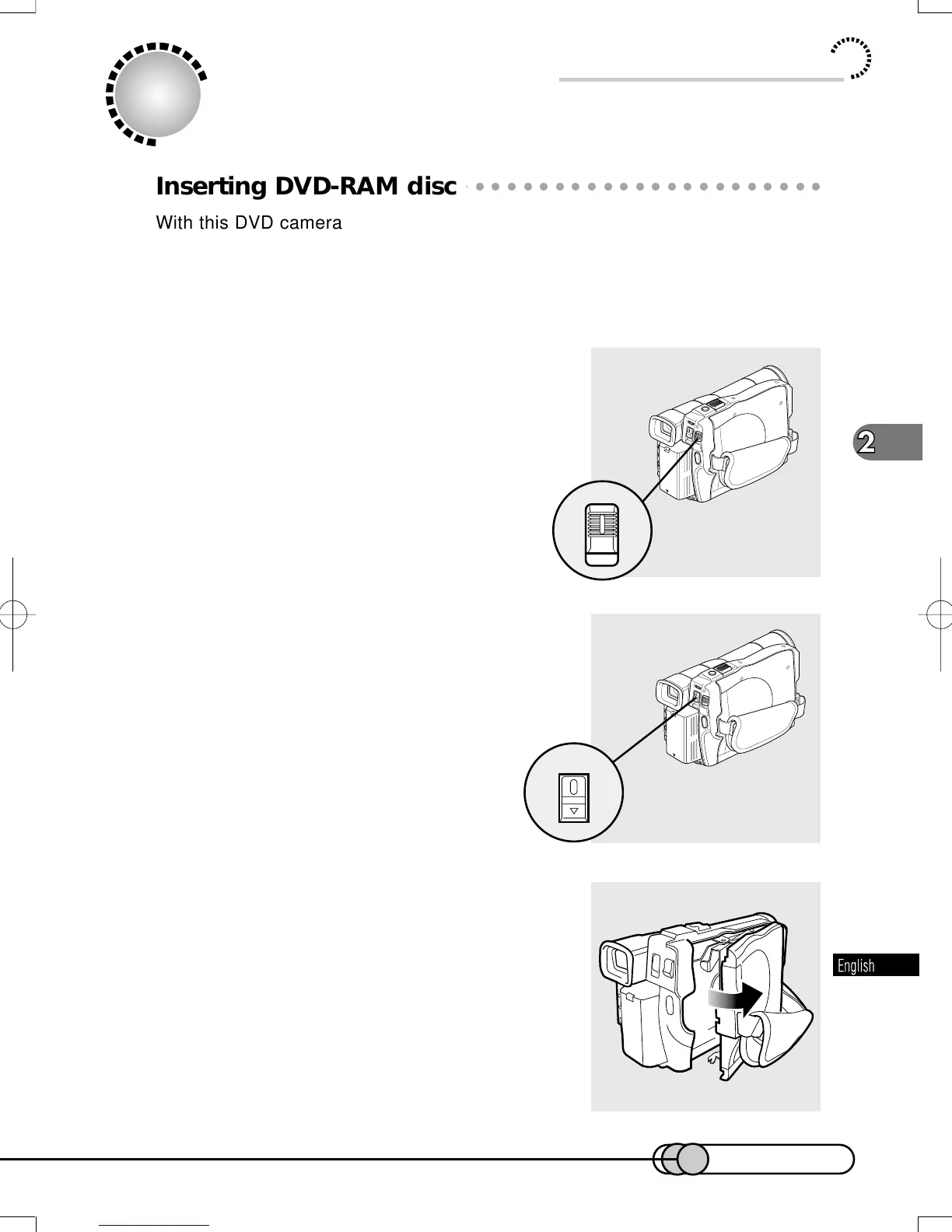 Inserting DVD-RAM disc

With this DVD camera

2

English