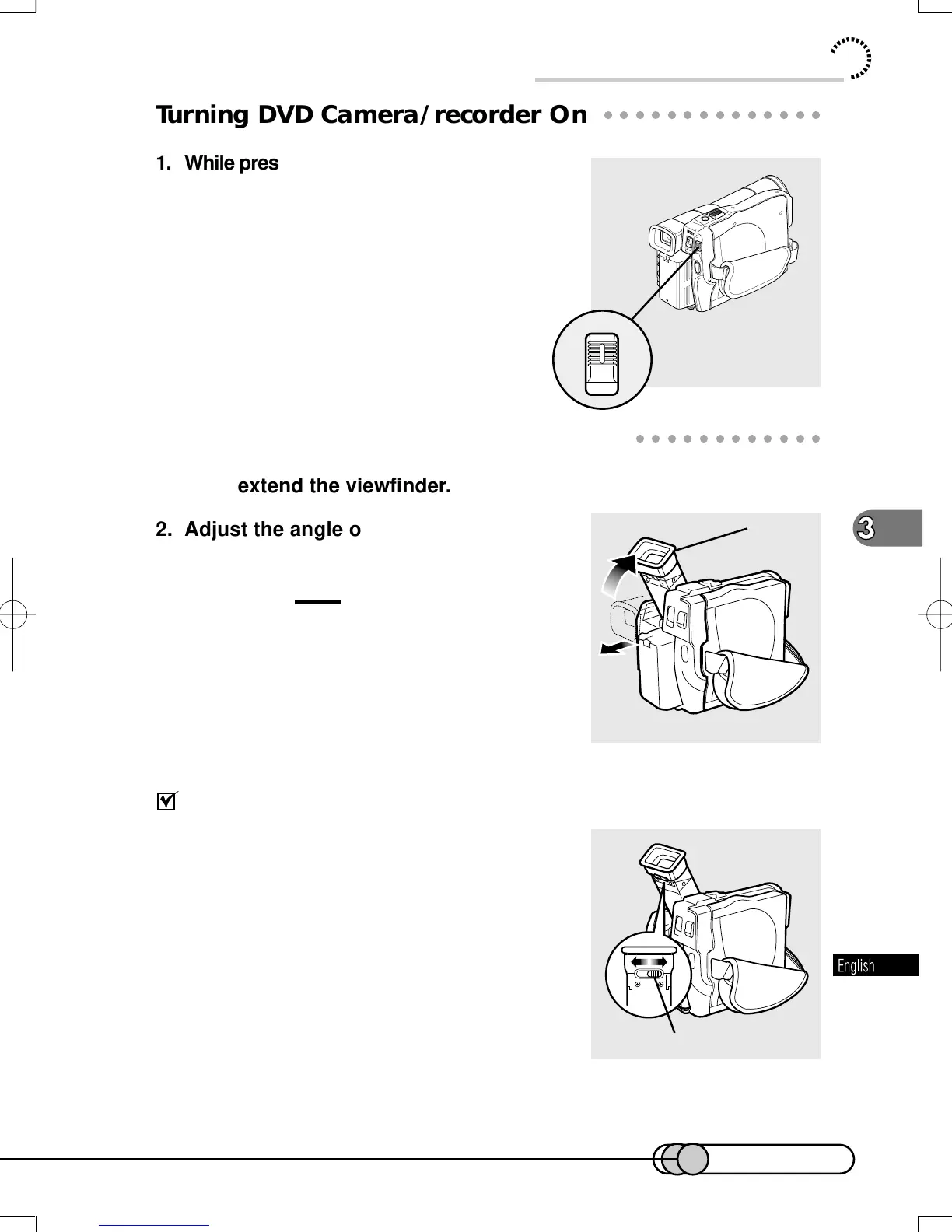 Turning DVD Camera/recorder On

1. While pres

extend the viewfinder.

2. Adjust the angle o

3

English