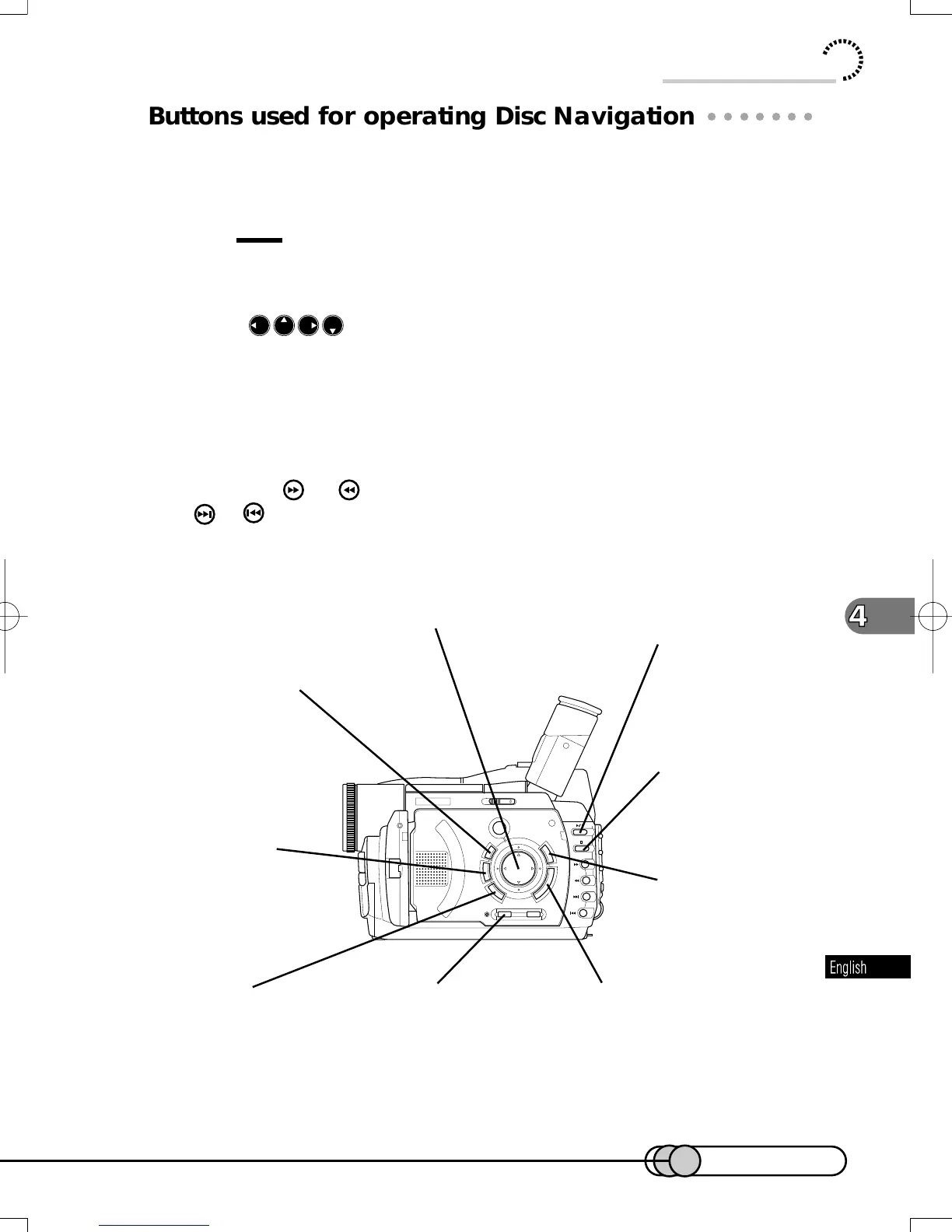 Buttons used for operating Disc Navigation

4

English