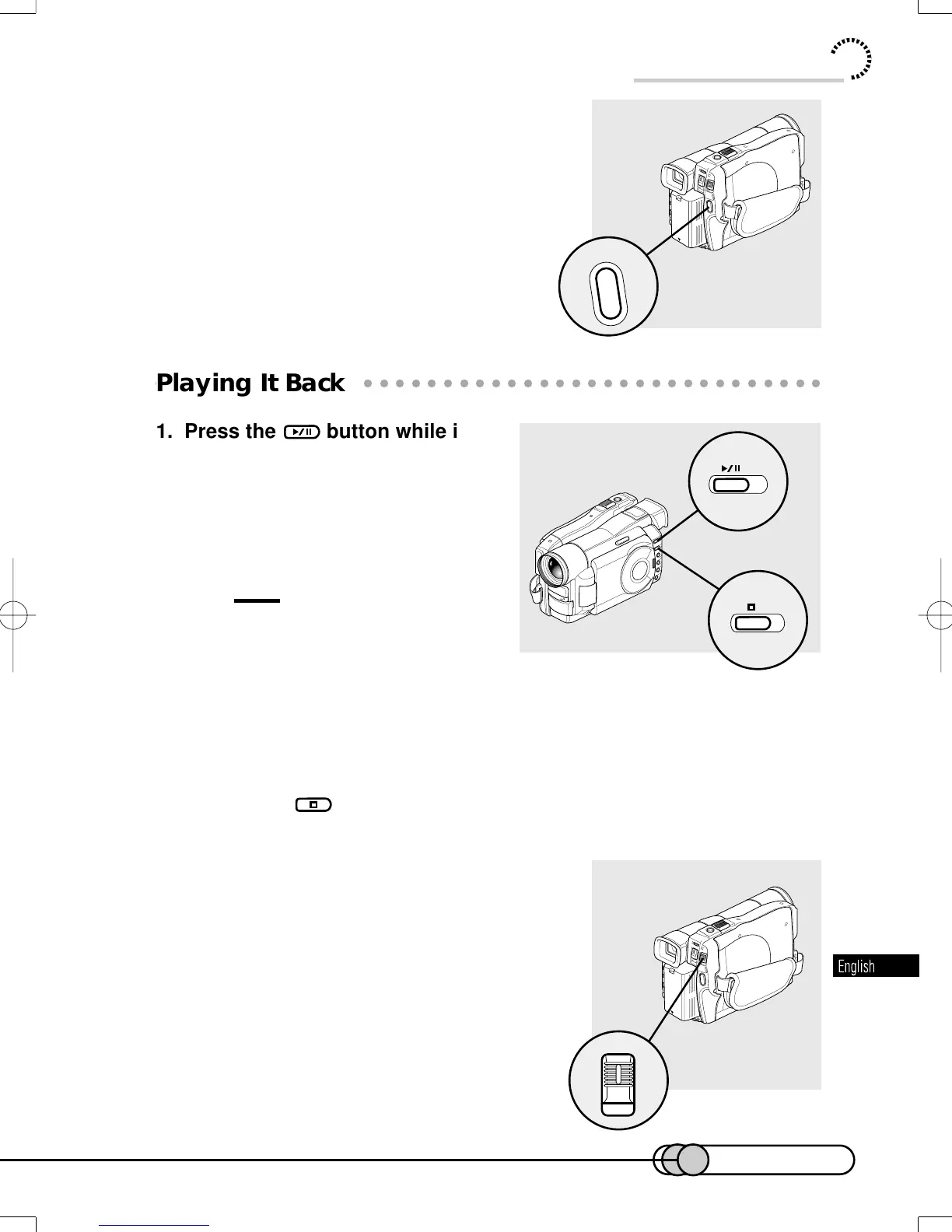 Playing It Back

1. Press the ▶/II button while i

English