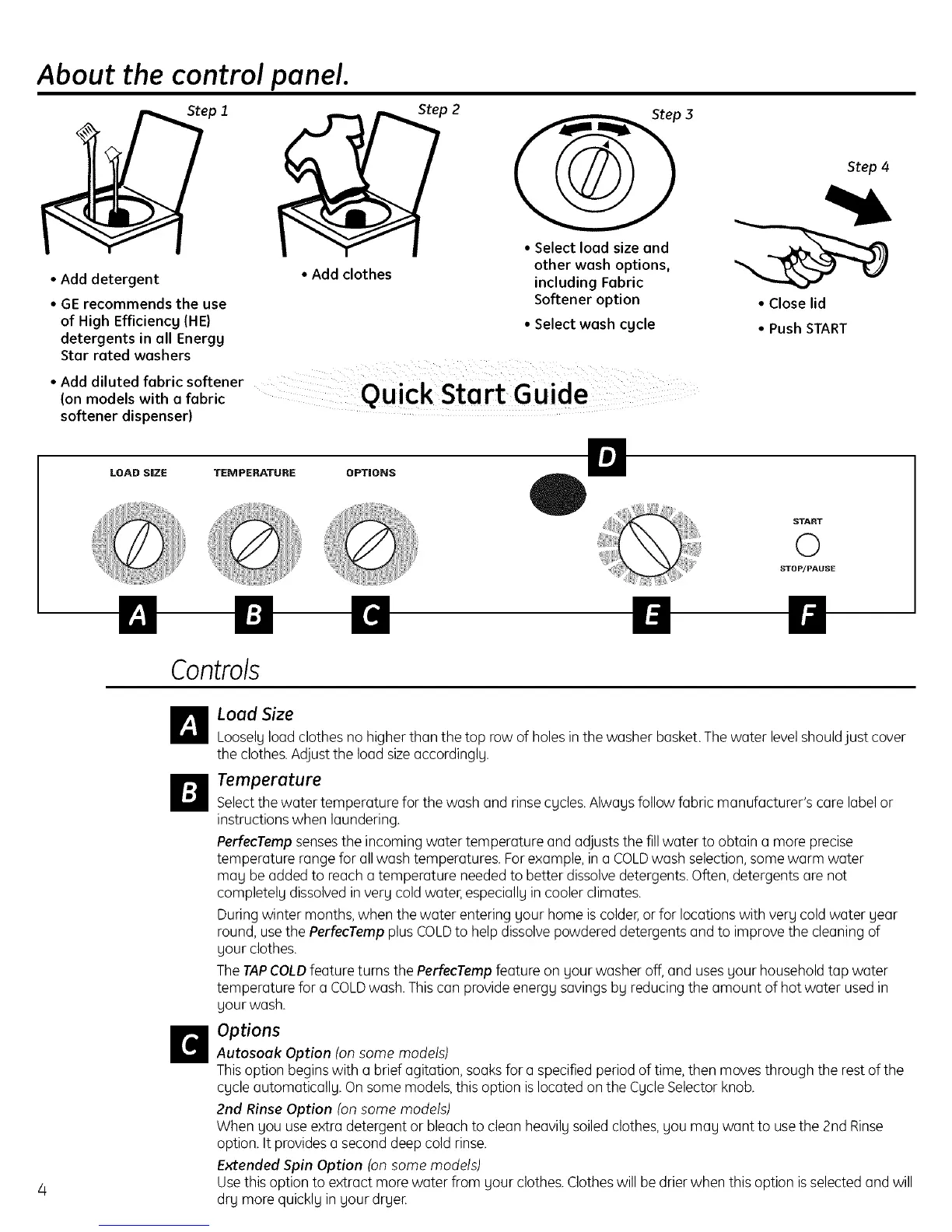 About the control panel.

Step 1

• Add detergent
• GE recommends the use of High Efficiency (HE) detergents in all Energy Star rated washers
• Add diluted fabric softener (on models with a fabric softener dispenser)

Step 2

• Add clothes

Step 3

• Select load size and other wash options, including Fabric Softener option
• Select wash cycle

Step 4

• Close lid
• Push START

Quick Start Guide

LOAD SIZE TEMPERATURE OPTIONS

D

START
STOP/PAUSE

A B C E F

Controls

A Load Size
Loosely load clothes no higher than the top row of holes in the washer basket. The water level should just cover the clothes. Adjust the load size accordingly.

B Temperature
Select the water temperature for the wash and rinse cycles. Always follow fabric manufacturer's care label or instructions when laundering.

PerfecTemp senses the incoming water temperature and adjusts the fill water to obtain a more precise temperature range for all wash temperatures. For example, in a COLD wash selection, some warm water may be added to reach a temperature needed to better dissolve detergents. Often, detergents are not completely dissolved in very cold water, especially in cooler climates.

During winter months, when the water entering your home is colder, or for locations with very cold water year round, use the PerfecTemp plus COLD to help dissolve powdered detergents and to improve the cleaning of your clothes.

The TAP COLD feature turns the PerfecTemp feature on your washer off, and uses your household tap water temperature for a COLD wash. This can provide energy savings by reducing the amount of hot water used in your wash.

C Options
Autosoak Option (on some models)
This option begins with a brief agitation, soaks for a specified period of time, then moves through the rest of the cycle automatically. On some models, this option is located on the Cycle Selector knob.

2nd Rinse Option (on some models)
When you use extra detergent or bleach to clean heavily soiled clothes, you may want to use the 2nd Rinse option. It provides a second deep cold rinse.

Extended Spin Option (on some models)
Use this option to extract more water from your clothes. Clothes will be drier when this option is selected and will dry more quickly in your dryer.

4