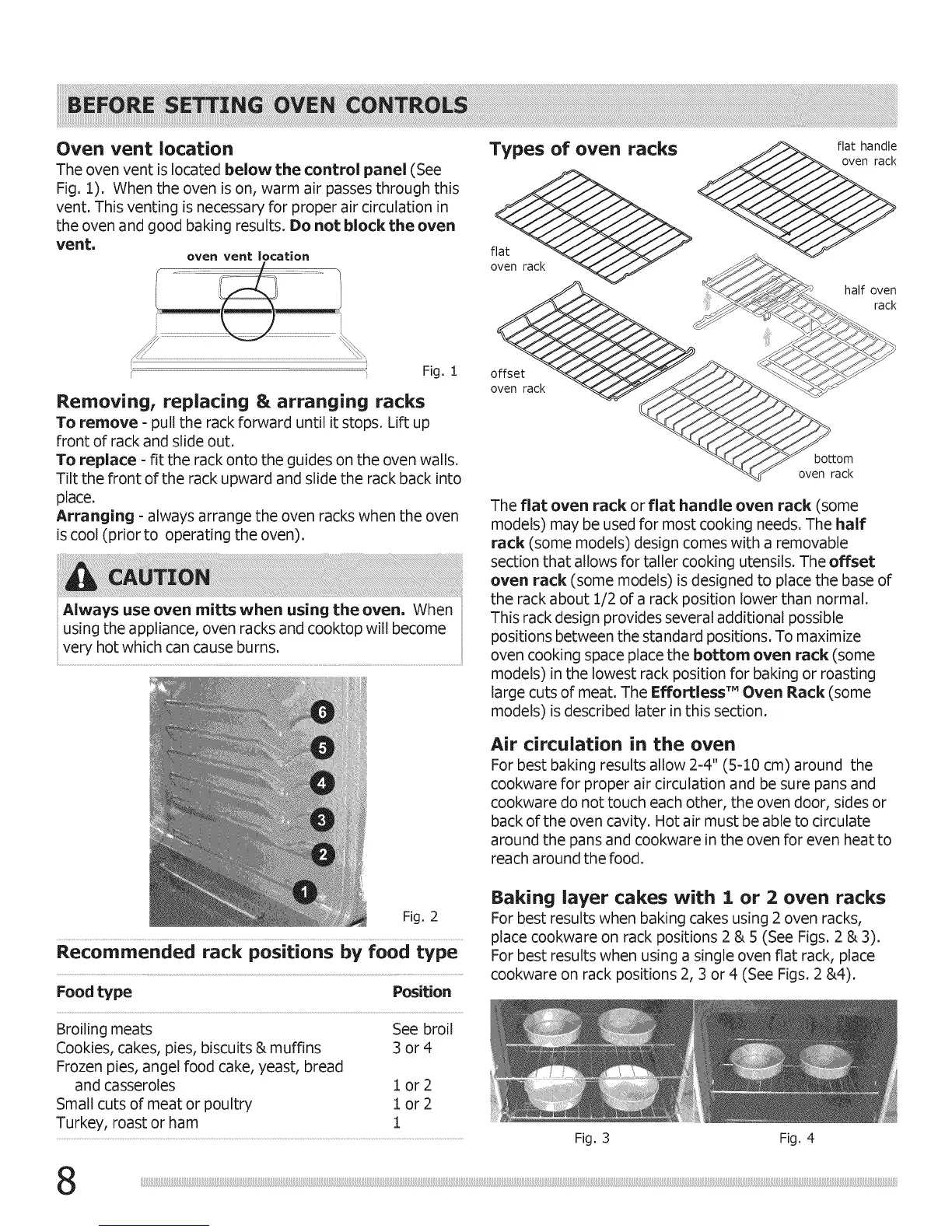 BEFORE SETTING OVEN CONTROLS

Oven vent location
The oven vent is located below the control panel (See Fig. 1). When the oven is on, warm air passes through this vent. This venting is necessary for proper air circulation in the oven and good baking results. Do not block the oven vent.

oven vent location

Fig. 1

Removing, replacing & arranging racks
To remove - pull the rack forward until it stops. Lift up front of rack and slide out.
To replace - fit the rack onto the guides on the oven walls. Tilt the front of the rack upward and slide the rack back into place.
Arranging - always arrange the oven racks when the oven is cool (prior to operating the oven).

CAUTION
Always use oven mitts when using the oven. When using the appliance, oven racks and cooktop will become very hot which can cause burns.

6
5
4
3
2
1

Fig. 2

Recommended rack positions by food type

| Food type | Position |
|---|---|
| Broiling meats | See broil |
| Cookies, cakes, pies, biscuits & muffins | 3 or 4 |
| Frozen pies, angel food cake, yeast, bread and casseroles | 1 or 2 |
| Small cuts of meat or poultry | 1 or 2 |
| Turkey, roast or ham | 1 |

Types of oven racks

flat handle oven rack

flat oven rack

half oven rack

offset oven rack

bottom oven rack

The flat oven rack or flat handle oven rack (some models) may be used for most cooking needs. The half rack (some models) design comes with a removable section that allows for taller cooking utensils. The offset oven rack (some models) is designed to place the base of the rack about 1/2 of a rack position lower than normal. This rack design provides several additional possible positions between the standard positions. To maximize oven cooking space place the bottom oven rack (some models) in the lowest rack position for baking or roasting large cuts of meat. The Effortless™ Oven Rack (some models) is described later in this section.

Air circulation in the oven
For best baking results allow 2-4" (5-10 cm) around the cookware for proper air circulation and be sure pans and cookware do not touch each other, the oven door, sides or back of the oven cavity. Hot air must be able to circulate around the pans and cookware in the oven for even heat to reach around the food.

Baking layer cakes with 1 or 2 oven racks
For best results when baking cakes using 2 oven racks, place cookware on rack positions 2 & 5 (See Figs. 2 & 3). For best results when using a single oven flat rack, place cookware on rack positions 2, 3 or 4 (See Figs. 2 &4).

Fig. 3

Fig. 4

8