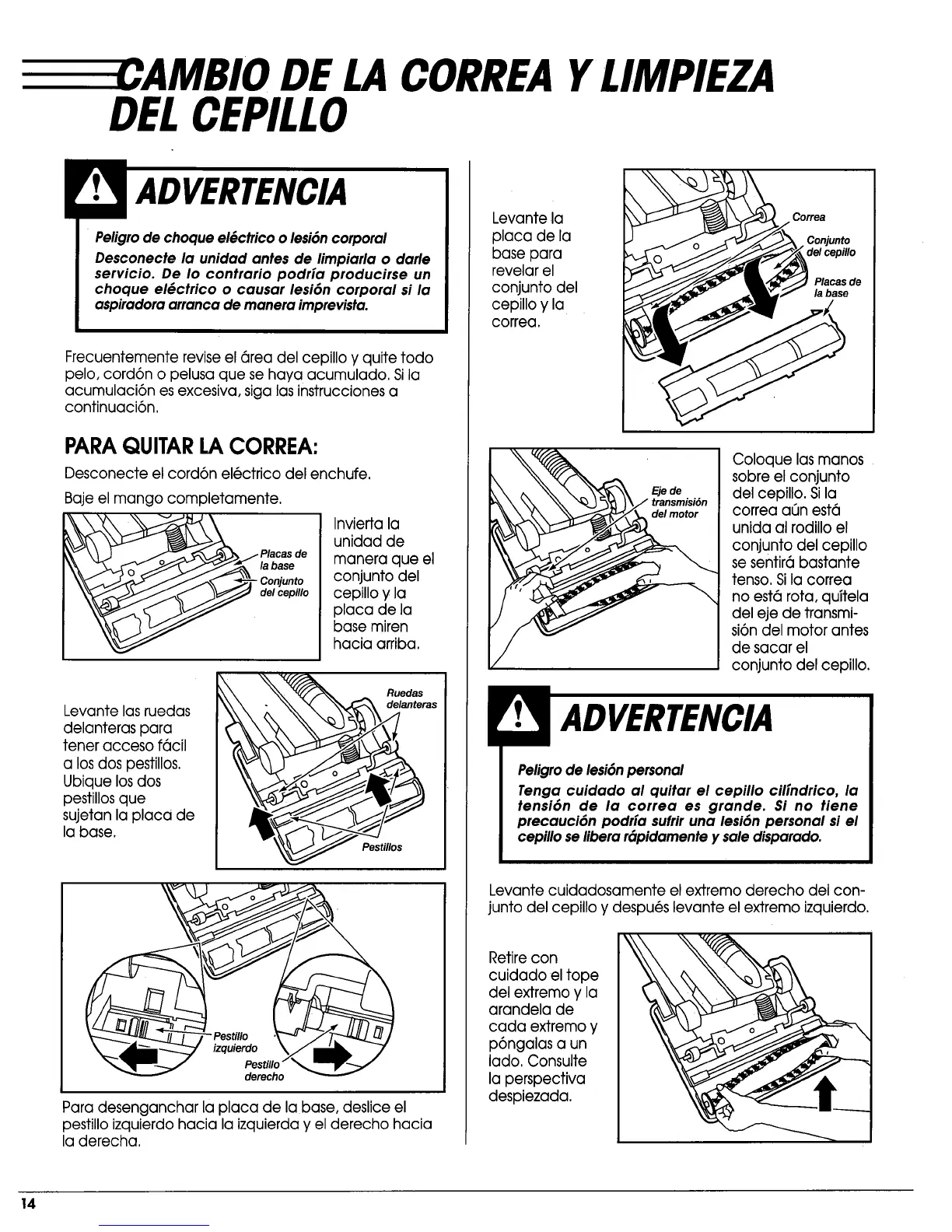 CAMBIO DE LA CORREA Y LIMPIEZA DEL CEPILLO

ADVERTENCIA

Peligro de choque eléctrico o lesión corporal

Desconecte la unidad antes de limpiarla o darle servicio. De lo contrario podría producirse un choque eléctrico o causar lesión corporal si la aspiradora arranca de manera imprevista.

Frecuentemente revise el área del cepillo y quite todo pelo, cordón o pelusa que se haya acumulado. Si la acumulación es excesiva, siga las instrucciones a continuación.

PARA QUITAR LA CORREA:

Desconecte el cordón eléctrico del enchufe.

Baje el mango completamente.

Placas de la base
Conjunto del cepillo

Invierta la unidad de manera que el conjunto del cepillo y la placa de la base miren hacia arriba.

Levante las ruedas delanteras para tener acceso fácil a los dos pestillos. Ubique los dos pestillos que sujetan la placa de la base.

Ruedas delanteras
Pestillos

Pestillo izquierdo
Pestillo derecho

Para desenganchar la placa de la base, deslice el pestillo izquierdo hacia la izquierda y el derecho hacia la derecha.

Levante la placa de la base para revelar el conjunto del cepillo y la correa.

Correa
Conjunto del cepillo
Placas de la base

Eje de transmisión del motor

Coloque las manos sobre el conjunto del cepillo. Si la correa aún está unida al rodillo el conjunto del cepillo se sentirá bastante tenso. Si la correa no está rota, quítela del eje de transmisión del motor antes de sacar el conjunto del cepillo.

ADVERTENCIA

Peligro de lesión personal

Tenga cuidado al quitar el cepillo cilíndrico, la tensión de la correa es grande. Si no tiene precaución podría sufrir una lesión personal si el cepillo se libera rápidamente y sale disparado.

Levante cuidadosamente el extremo derecho del conjunto del cepillo y después levante el extremo izquierdo.

Retire con cuidado el tope del extremo y la arandela de cada extremo y póngalas a un lado. Consulte la perspectiva despiezada.

14