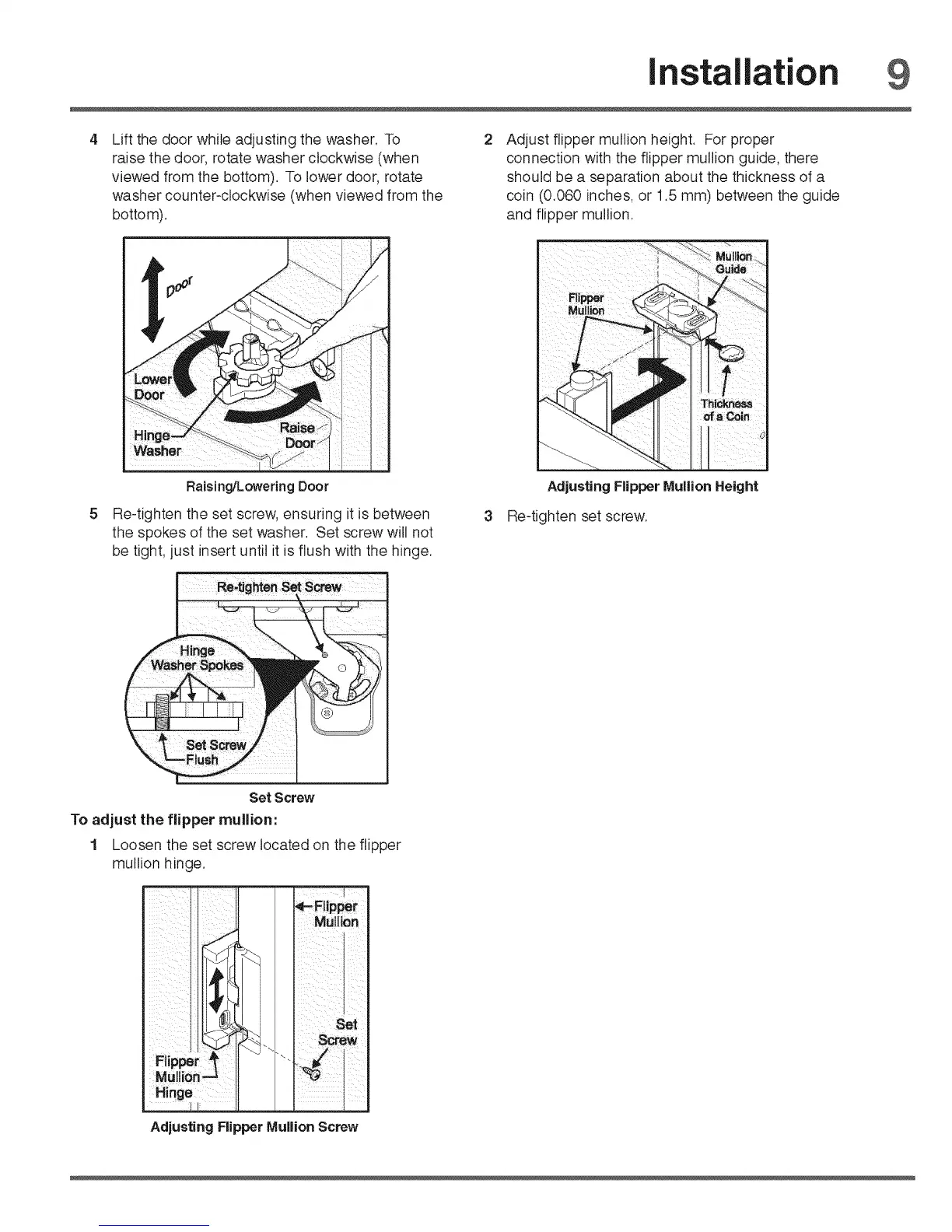 Installation 9

4 Lift the door while adjusting the washer. To raise the door, rotate washer clockwise (when viewed from the bottom). To lower door, rotate washer counter-clockwise (when viewed from the bottom).

Door
Lower Door
Hinge Washer
Raise Door

Raising/Lowering Door

5 Re-tighten the set screw, ensuring it is between the spokes of the set washer. Set screw will not be tight, just insert until it is flush with the hinge.

Re-tighten Set Screw
Hinge Washer Spokes
Set Screw Flush

Set Screw

To adjust the flipper mullion:

1 Loosen the set screw located on the flipper mullion hinge.

Flipper Mullion
Set Screw
Flipper Mullion Hinge

Adjusting Flipper Mullion Screw

2 Adjust flipper mullion height. For proper connection with the flipper mullion guide, there should be a separation about the thickness of a coin (0.060 inches, or 1.5 mm) between the guide and flipper mullion.

Mullion Guide
Flipper Mullion
Thickness of a Coin

Adjusting Flipper Mullion Height

3 Re-tighten set screw.