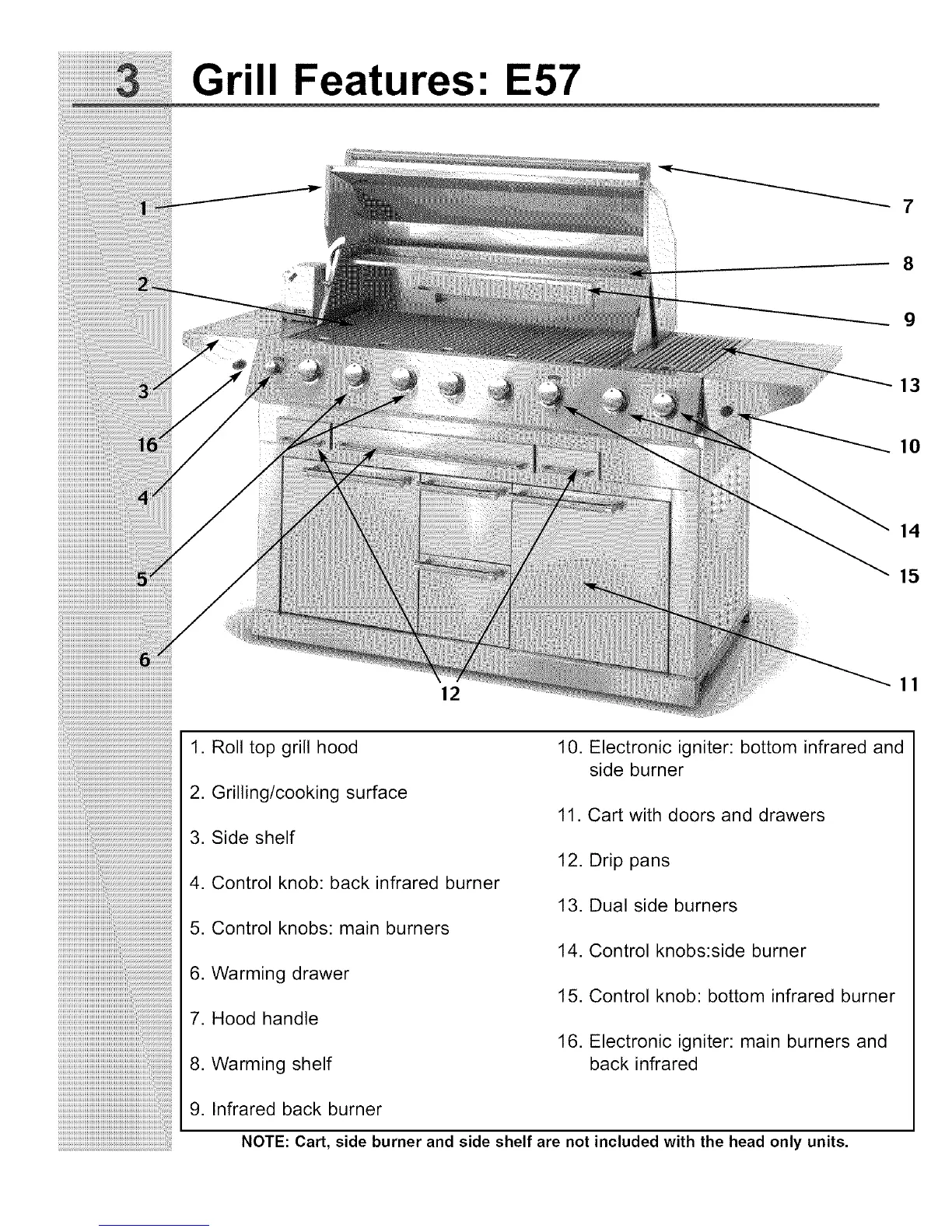 3 Grill Features: E57

1
2
3
16
4
5
6
12
7
8
9
13
10
14
15
11

1. Roll top grill hood

2. Grilling/cooking surface

3. Side shelf

4. Control knob: back infrared burner

5. Control knobs: main burners

6. Warming drawer

7. Hood handle

8. Warming shelf

9. Infrared back burner

10. Electronic igniter: bottom infrared and side burner

11. Cart with doors and drawers

12. Drip pans

13. Dual side burners

14. Control knobs:side burner

15. Control knob: bottom infrared burner

16. Electronic igniter: main burners and back infrared

NOTE: Cart, side burner and side shelf are not included with the head only units.